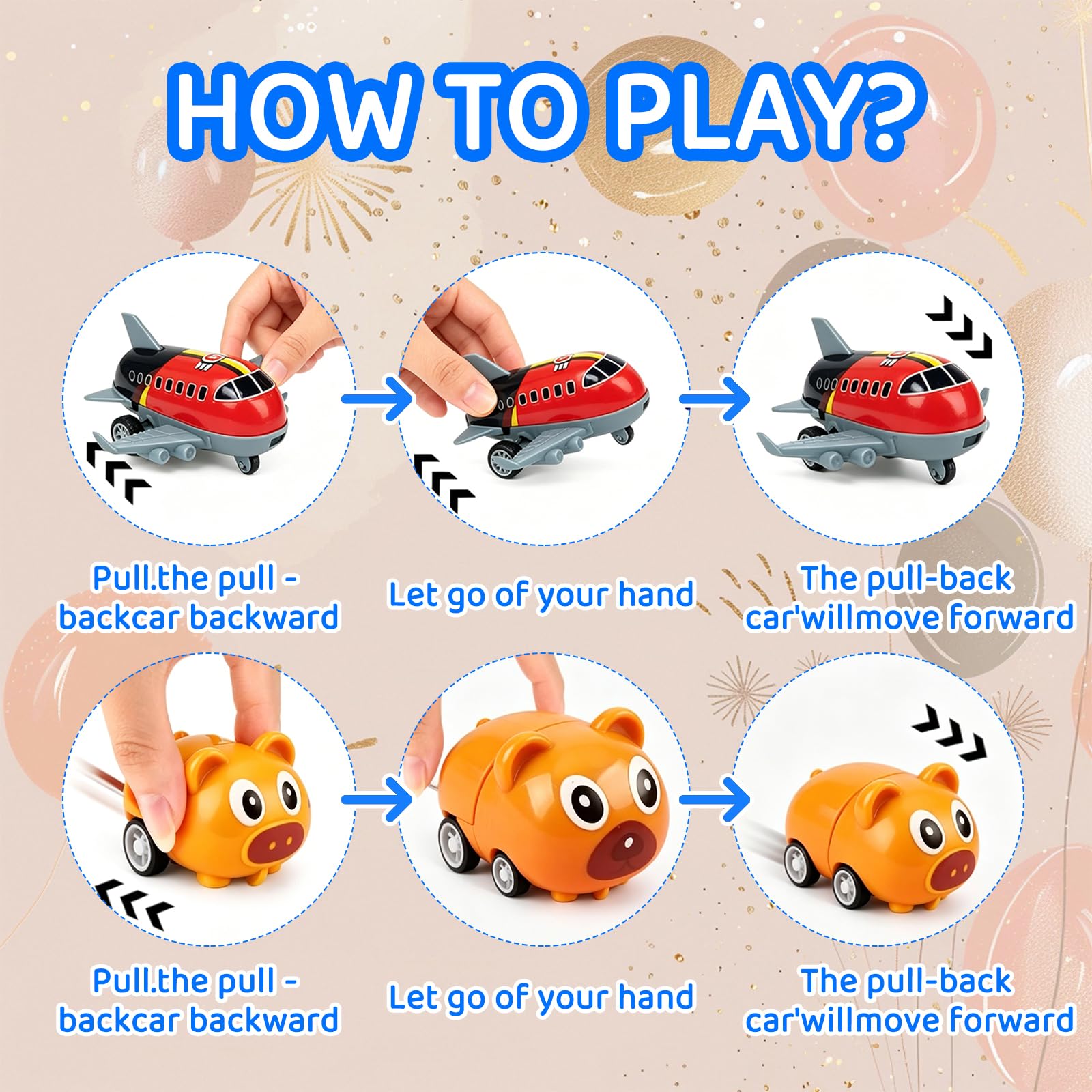 HOW TO PLAY?

Pull.the pull - backcar backward

Let go of your hand

The pull-back car'willmove forward

Pull.the pull - backcar backward

Let go of your hand

The pull-back car'willmove forward