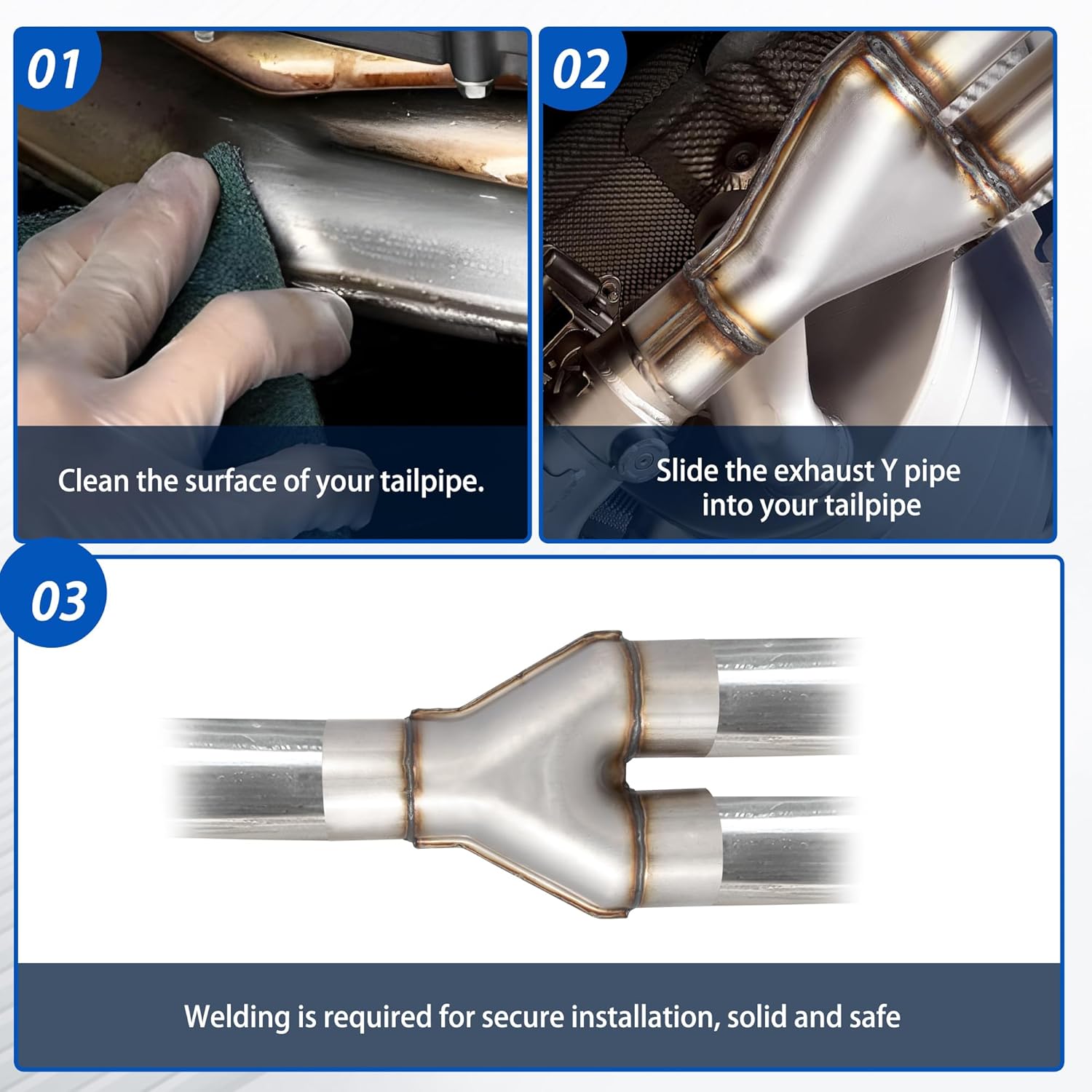 01

Clean the surface of your tailpipe.

02

Slide the exhaust Y pipe into your tailpipe

03

Welding is required for secure installation, solid and safe