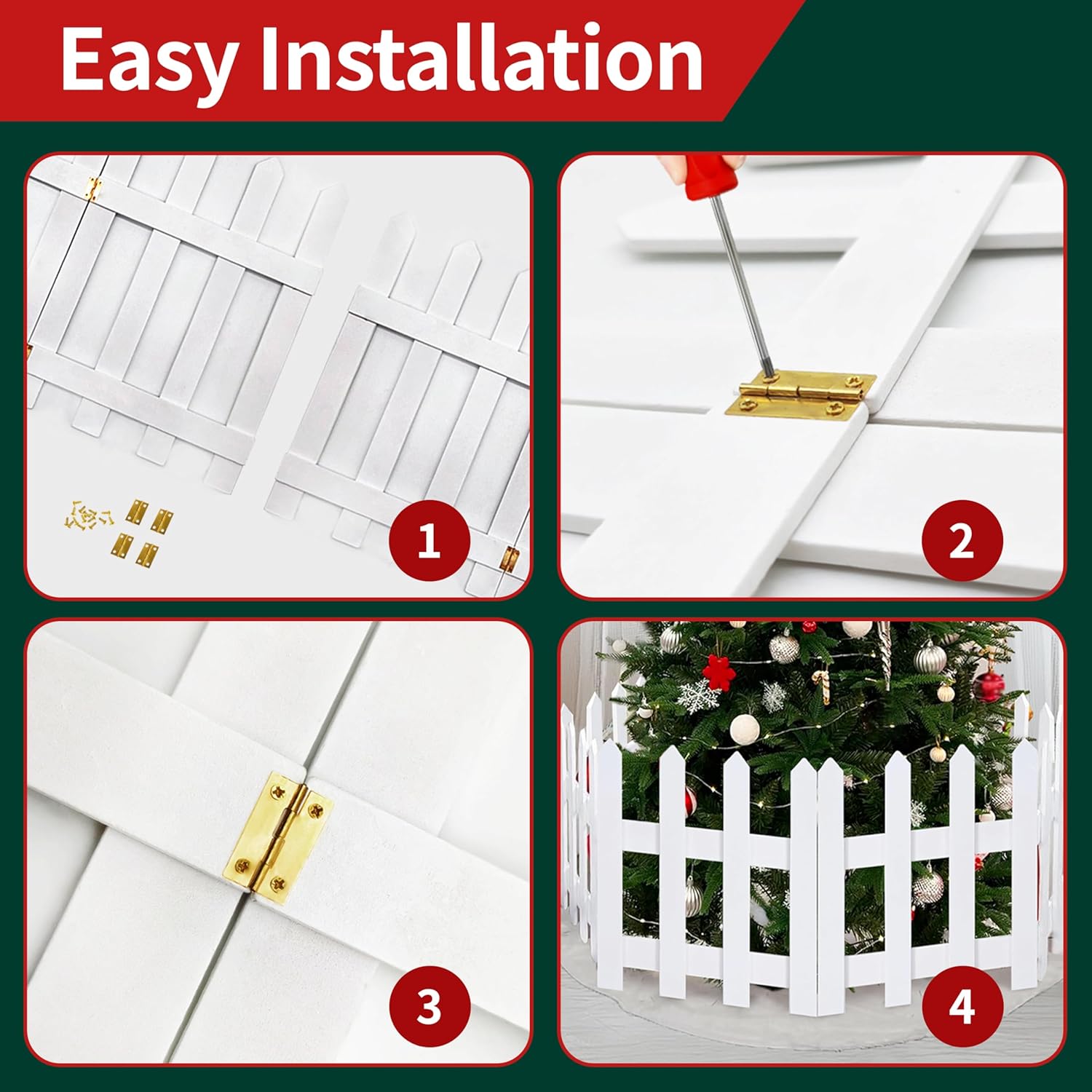 Easy Installation

1

2

3

4