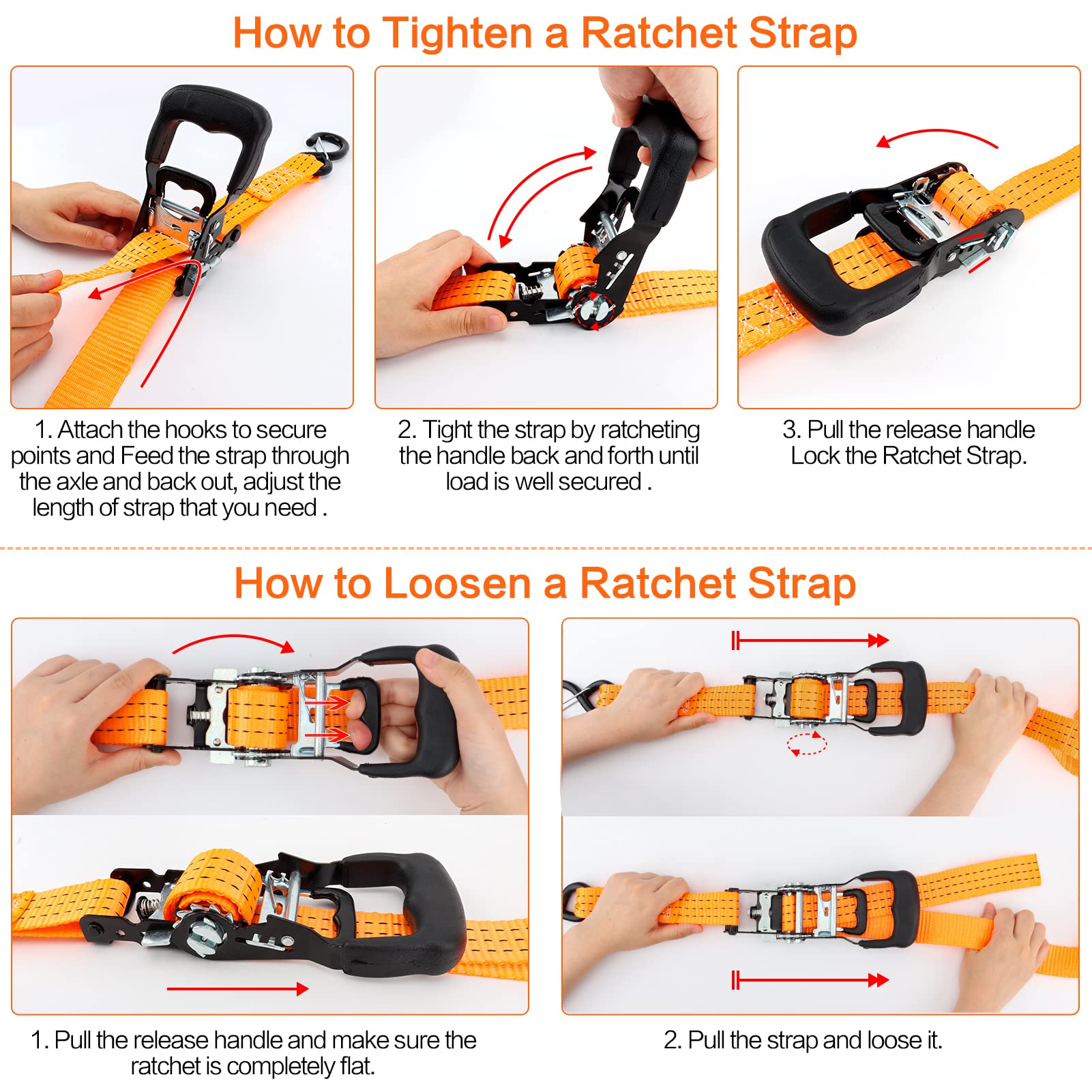 How to Tighten a Ratchet Strap

1. Attach the hooks to secure points and Feed the strap through the axle and back out, adjust the length of strap that you need .

2. Tight the strap by ratcheting the handle back and forth until load is well secured .

3. Pull the release handle Lock the Ratchet Strap.

How to Loosen a Ratchet Strap

1. Pull the release handle and make sure the ratchet is completely flat.

2. Pull the strap and loose it.