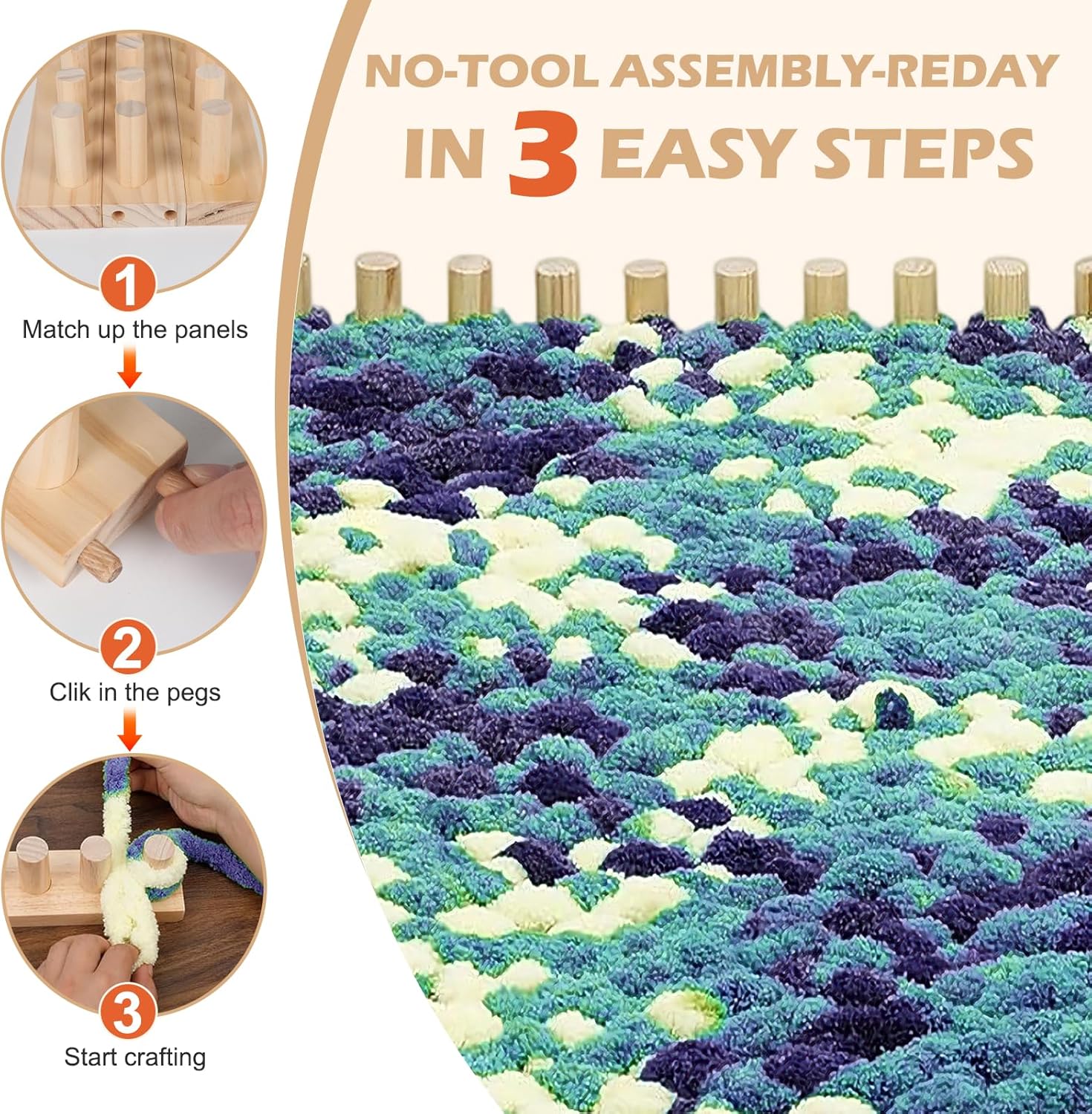 NO-TOOL ASSEMBLY-REDAY IN 3 EASY STEPS

1
Match up the panels

2
Clik in the pegs

3
Start crafting