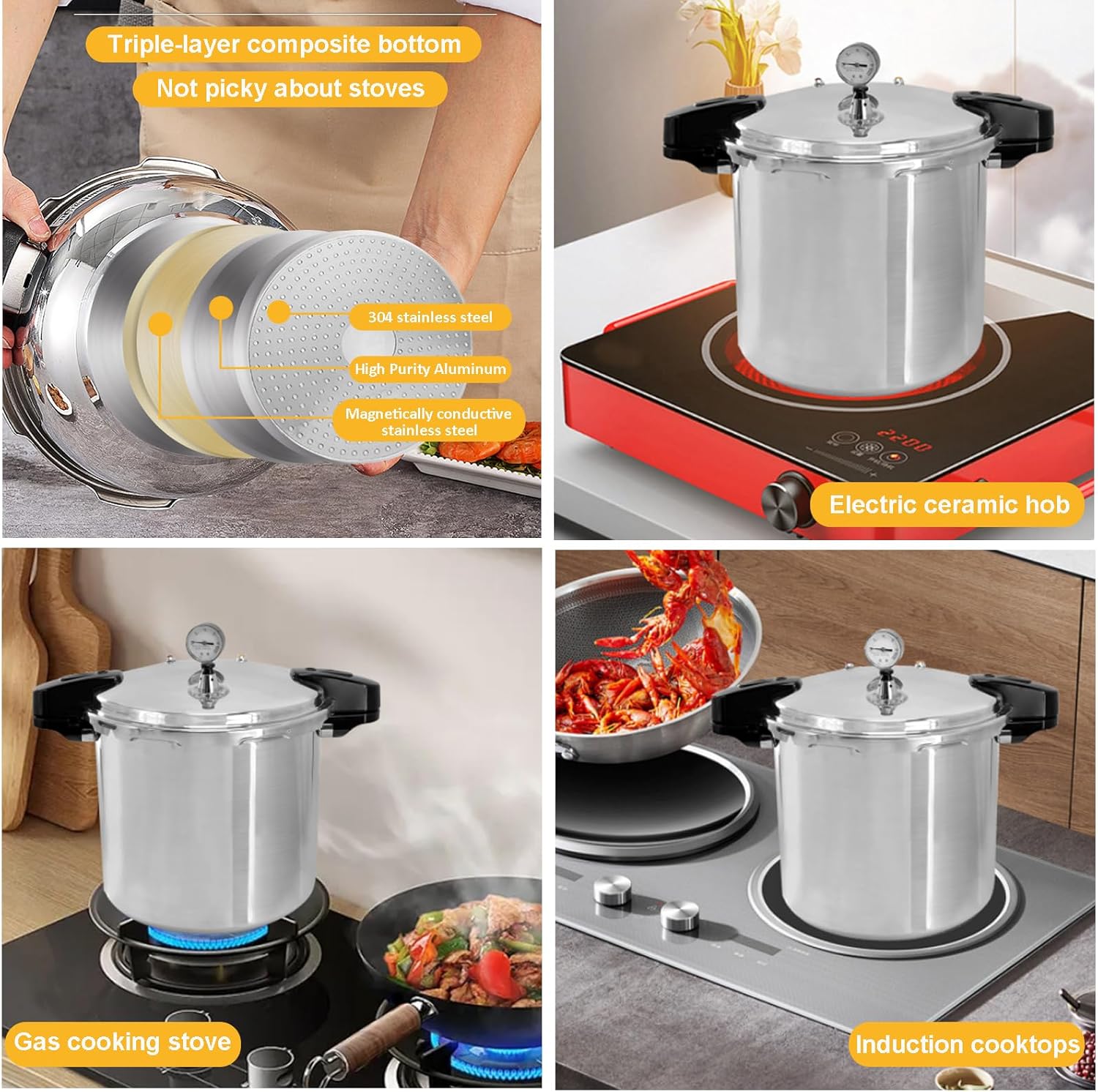 Triple-layer composite bottom

Not picky about stoves

304 stainless steel

High Purity Aluminum

Magnetically conductive stainless steel

2200

Electric ceramic hob

Gas cooking stove

Induction cooktops