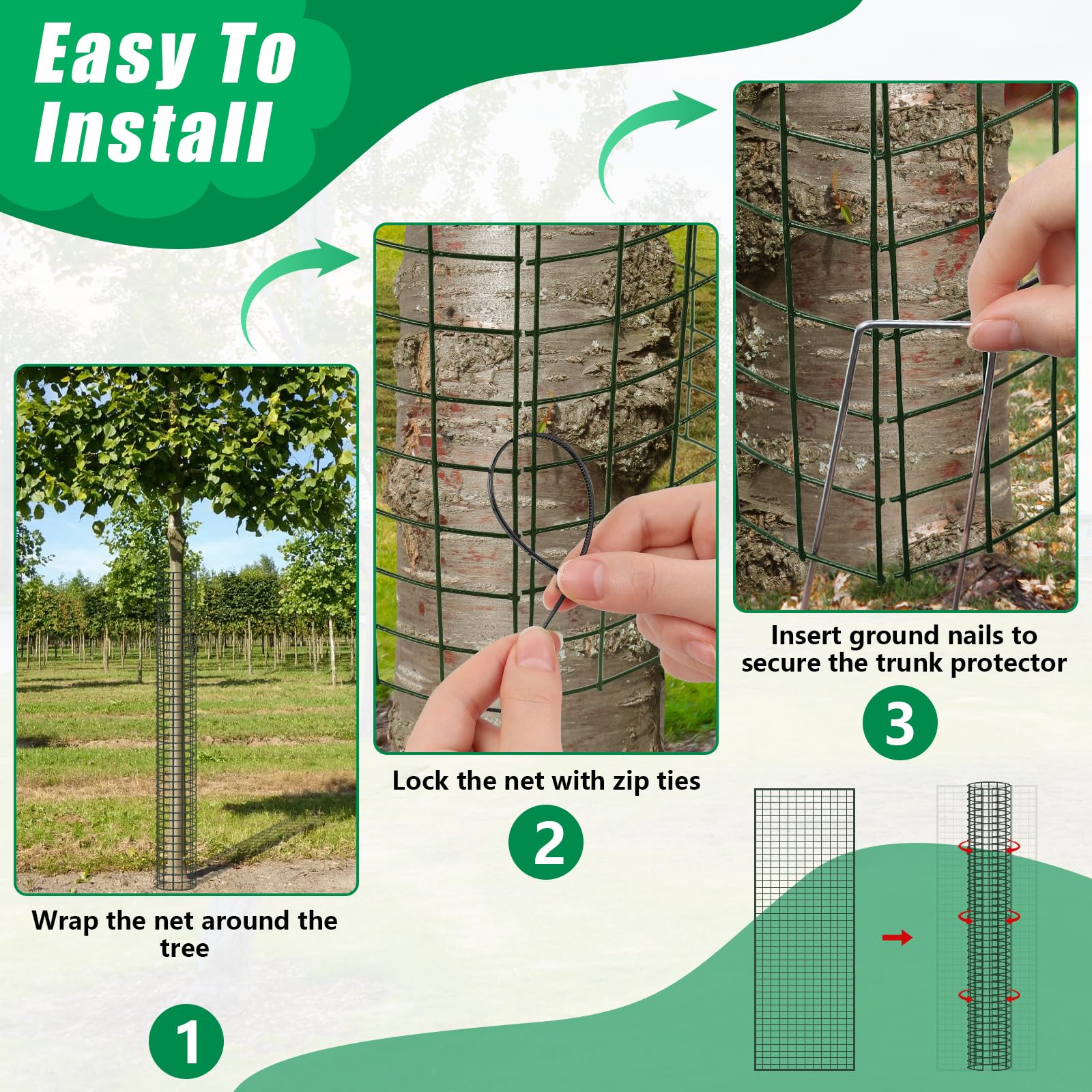 Easy To Install

Wrap the net around the tree

1

Lock the net with zip ties

2

Insert ground nails to secure the trunk protector

3