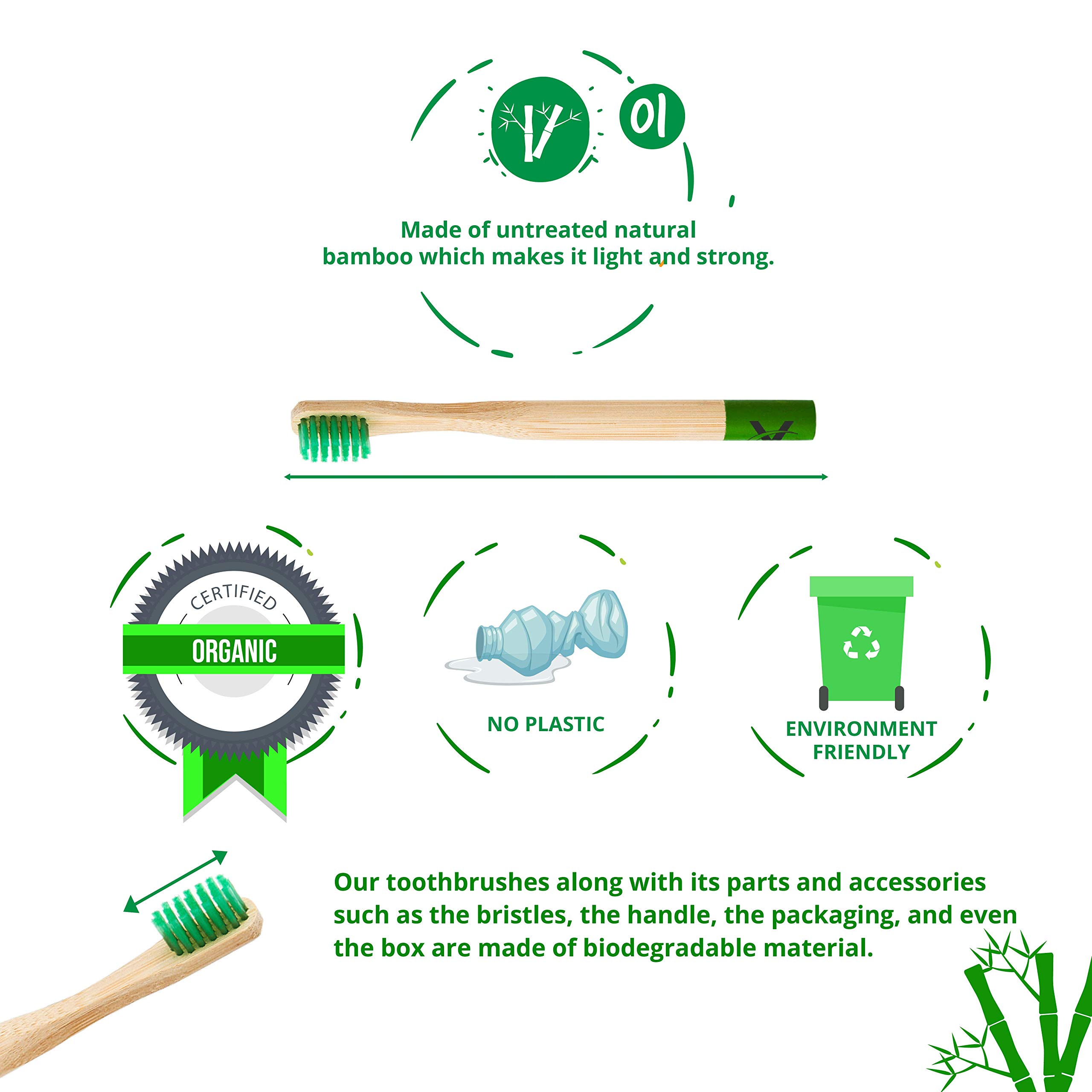 01

Made of untreated natural bamboo which makes it light and strong.

CERTIFIED
ORGANIC

NO PLASTIC

ENVIRONMENT FRIENDLY

Our toothbrushes along with its parts and accessories such as the bristles, the handle, the packaging, and even the box are made of biodegradable material.