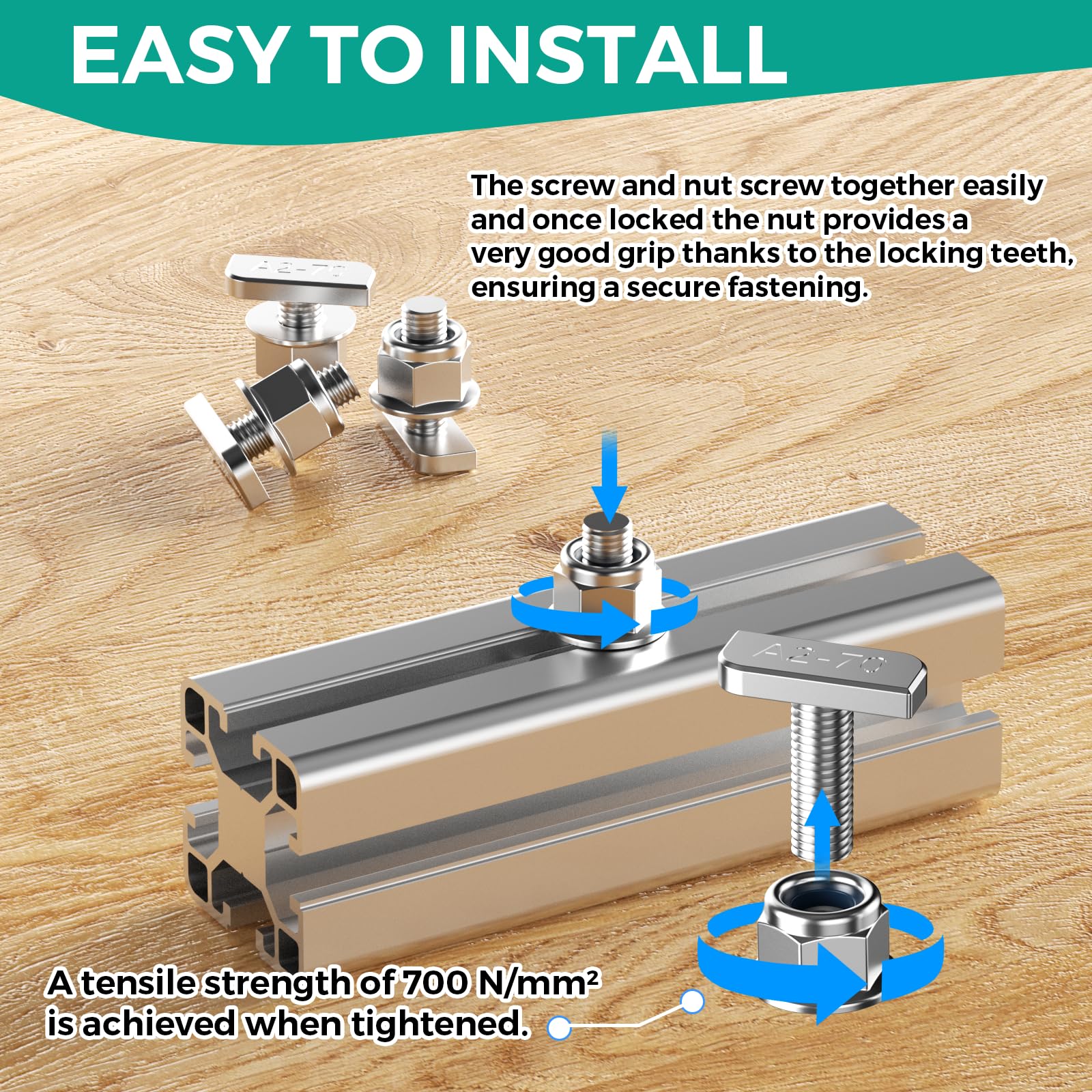 EASY TO INSTALL

The screw and nut screw together easily and once locked the nut provides a very good grip thanks to the locking teeth, ensuring a secure fastening.

A2-70

A2-70

A tensile strength of 700 N/mm² is achieved when tightened.