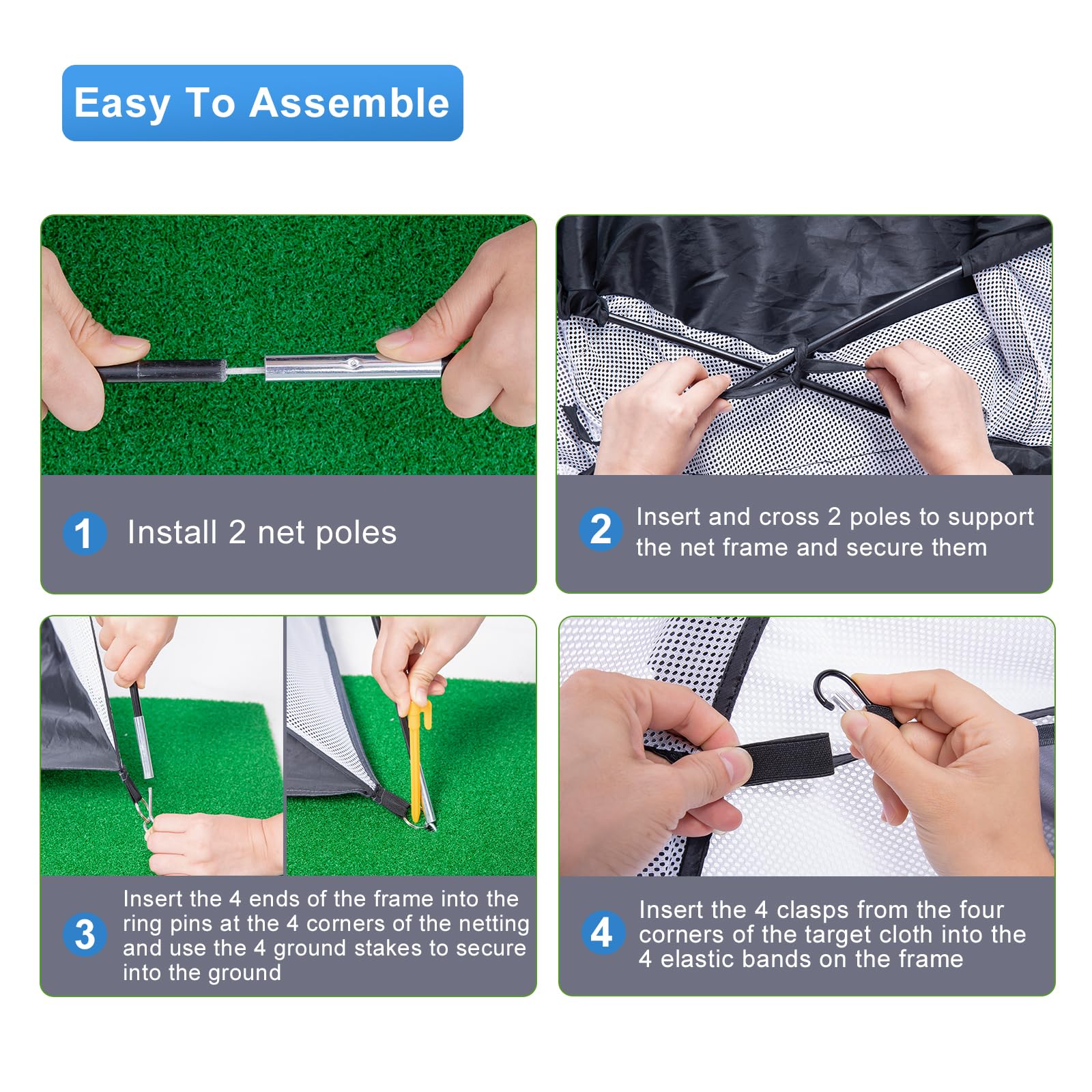 Easy To Assemble

1 Install 2 net poles

2 Insert and cross 2 poles to support the net frame and secure them

3 Insert the 4 ends of the frame into the ring pins at the 4 corners of the netting and use the 4 ground stakes to secure into the ground

4 Insert the 4 clasps from the four corners of the target cloth into the 4 elastic bands on the frame