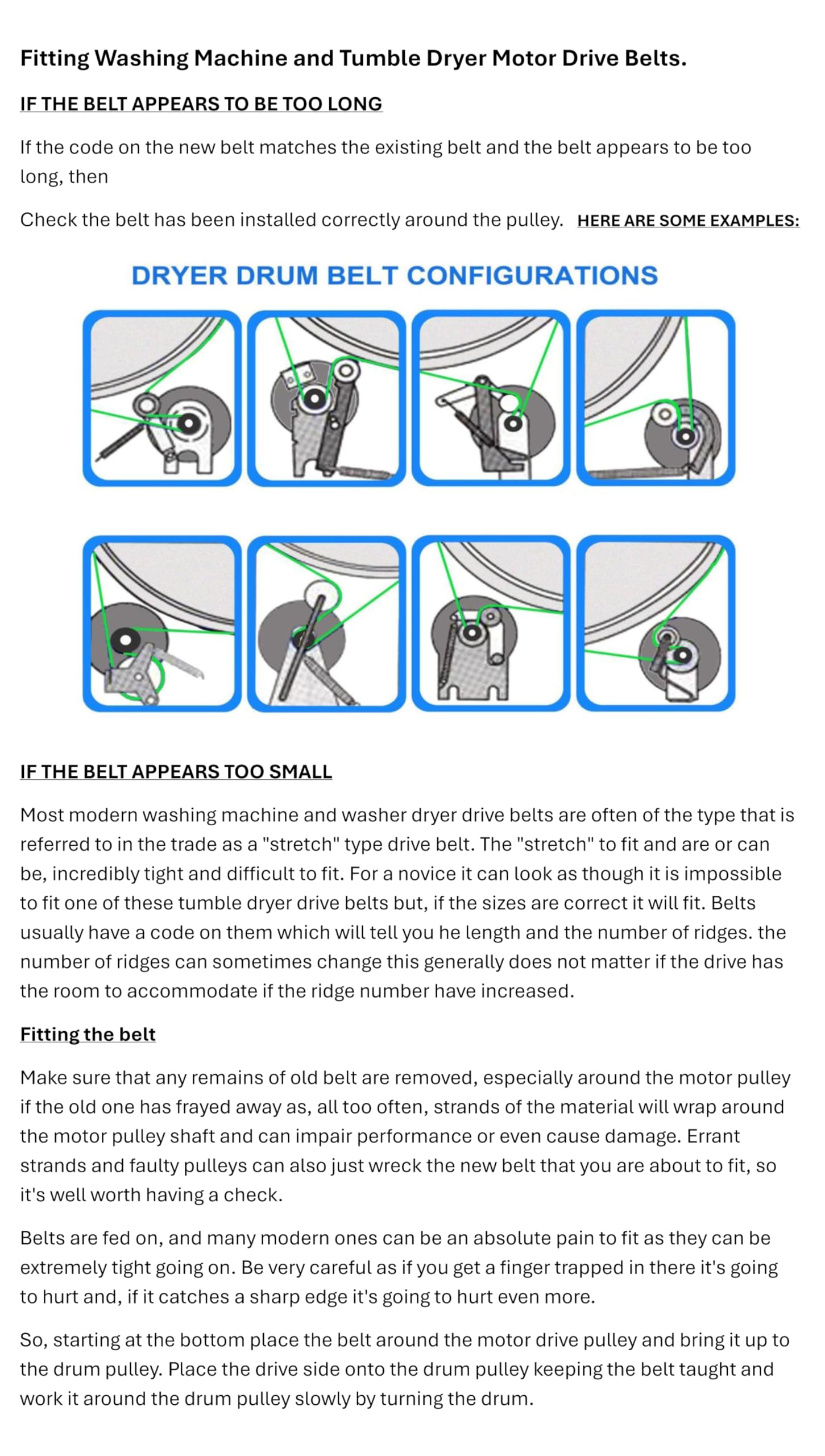 Fitting Washing Machine and Tumble Dryer Motor Drive Belts.

IF THE BELT APPEARS TO BE TOO LONG

If the code on the new belt matches the existing belt and the belt appears to be too long, then

Check the belt has been installed correctly around the pulley. HERE ARE SOME EXAMPLES:

DRYER DRUM BELT CONFIGURATIONS

IF THE BELT APPEARS TOO SMALL

Most modern washing machine and washer dryer drive belts are often of the type that is referred to in the trade as a "stretch" type drive belt. The "stretch" to fit and are or can be, incredibly tight and difficult to fit. For a novice it can look as though it is impossible to fit one of these tumble dryer drive belts but, if the sizes are correct it will fit. Belts usually have a code on them which will tell you he length and the number of ridges. the number of ridges can sometimes change this generally does not matter if the drive has the room to accommodate if the ridge number have increased.

Fitting the belt

Make sure that any remains of old belt are removed, especially around the motor pulley if the old one has frayed away as, all too often, strands of the material will wrap around the motor pulley shaft and can impair performance or even cause damage. Errant strands and faulty pulleys can also just wreck the new belt that you are about to fit, so it's well worth having a check.

Belts are fed on, and many modern ones can be an absolute pain to fit as they can be extremely tight going on. Be very careful as if you get a finger trapped in there it's going to hurt and, if it catches a sharp edge it's going to hurt even more.

So, starting at the bottom place the belt around the motor drive pulley and bring it up to the drum pulley. Place the drive side onto the drum pulley keeping the belt taught and work it around the drum pulley slowly by turning the drum.