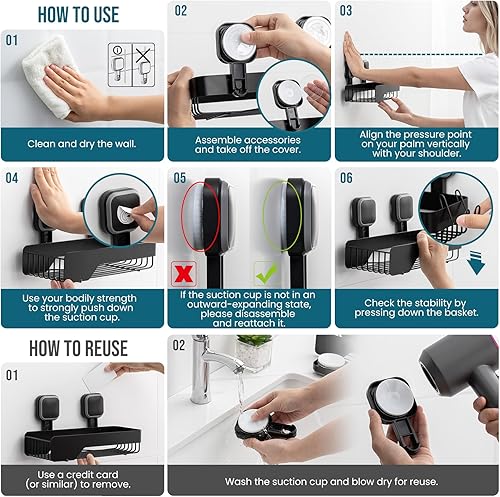 HOW TO USE

01

Clean and dry the wall.

02

Assemble accessories and take off the cover.

03

Align the pressure point on your palm vertically with your shoulder.

04

Use your bodily strength to strongly push down the suction cup.

05

If the suction cup is not in an outward-expanding state, please disassemble and reattach it.

06

Check the stability by pressing down the basket.

HOW TO REUSE

01

Use a credit card (or similar) to remove.

02

Wash the suction cup and blow dry for reuse.