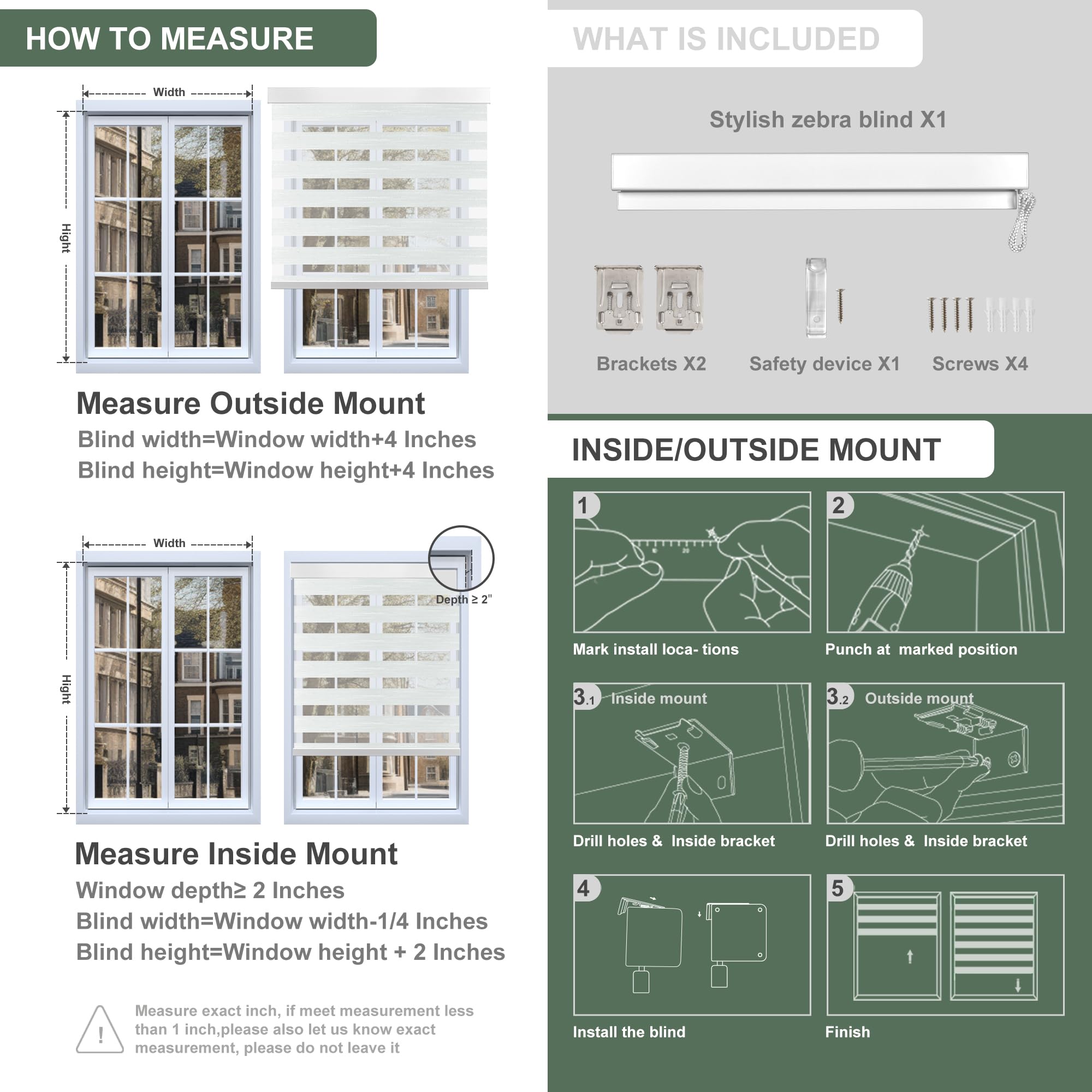 HOW TO MEASURE

Width

Hight

Measure Outside Mount

Blind width=Window width+4 Inches

Blind height=Window height+4 Inches

Width

Hight

Depth ≥ 2"

Measure Inside Mount

Window depth≥ 2 Inches

Blind width=Window width-1/4 Inches

Blind height=Window height + 2 Inches

!

Measure exact inch, if meet measurement less than 1 inch,please also let us know exact measurement, please do not leave it

WHAT IS INCLUDED

Stylish zebra blind X1

Brackets X2

Safety device X1

Screws X4

INSIDE/OUTSIDE MOUNT

1

Mark install loca- tions

2

Punch at marked position

3.1 Inside mount

Drill holes & Inside bracket

3.2 Outside mount

Drill holes & Inside bracket

4

Install the blind

5

Finish