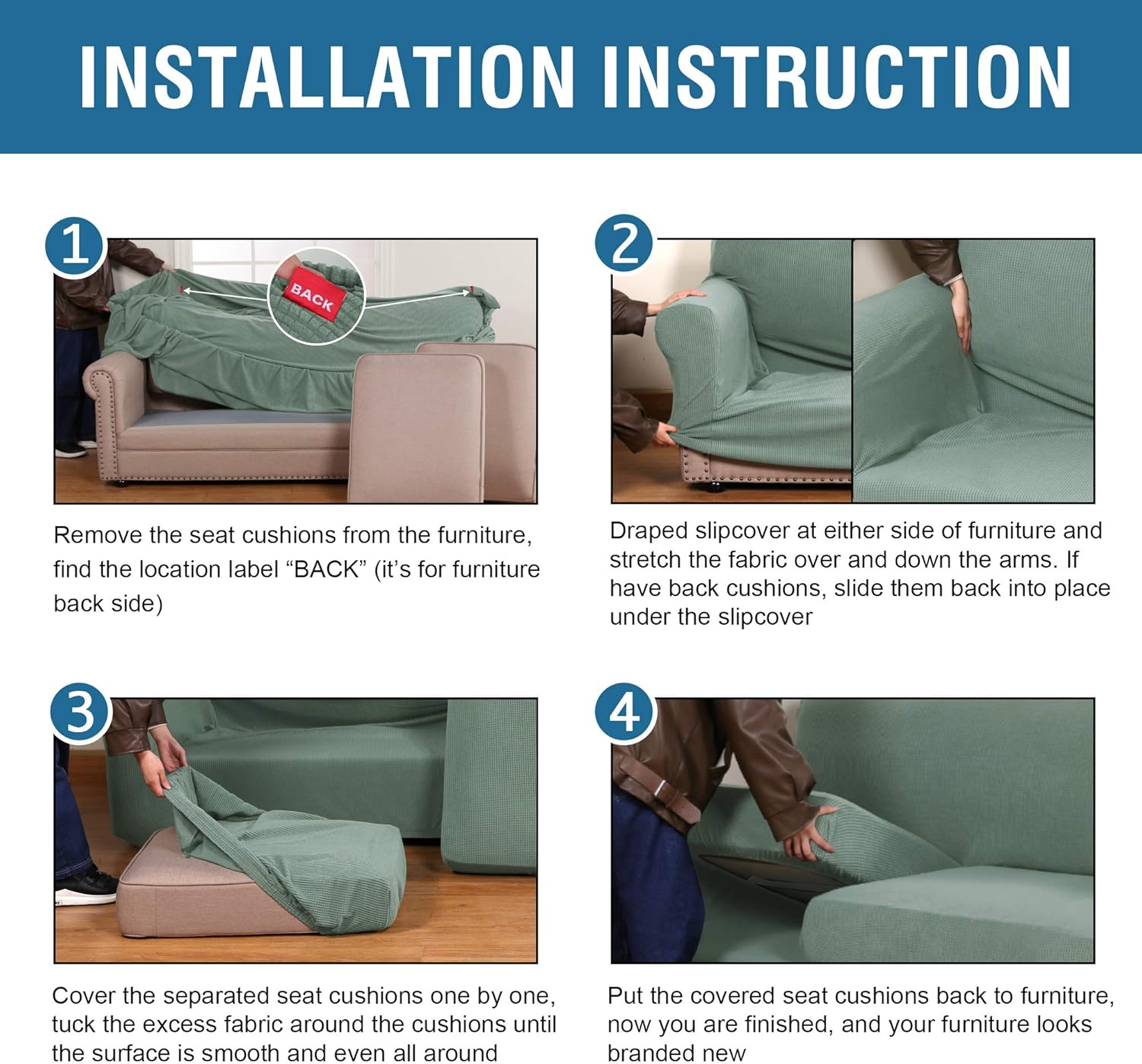 INSTALLATION INSTRUCTION

1

BACK

Remove the seat cushions from the furniture, find the location label “BACK” (it’s for furniture back side)

2

Draped slipcover at either side of furniture and stretch the fabric over and down the arms. If have back cushions, slide them back into place under the slipcover

3

Cover the separated seat cushions one by one, tuck the excess fabric around the cushions until the surface is smooth and even all around

4

Put the covered seat cushions back to furniture, now you are finished, and your furniture looks branded new