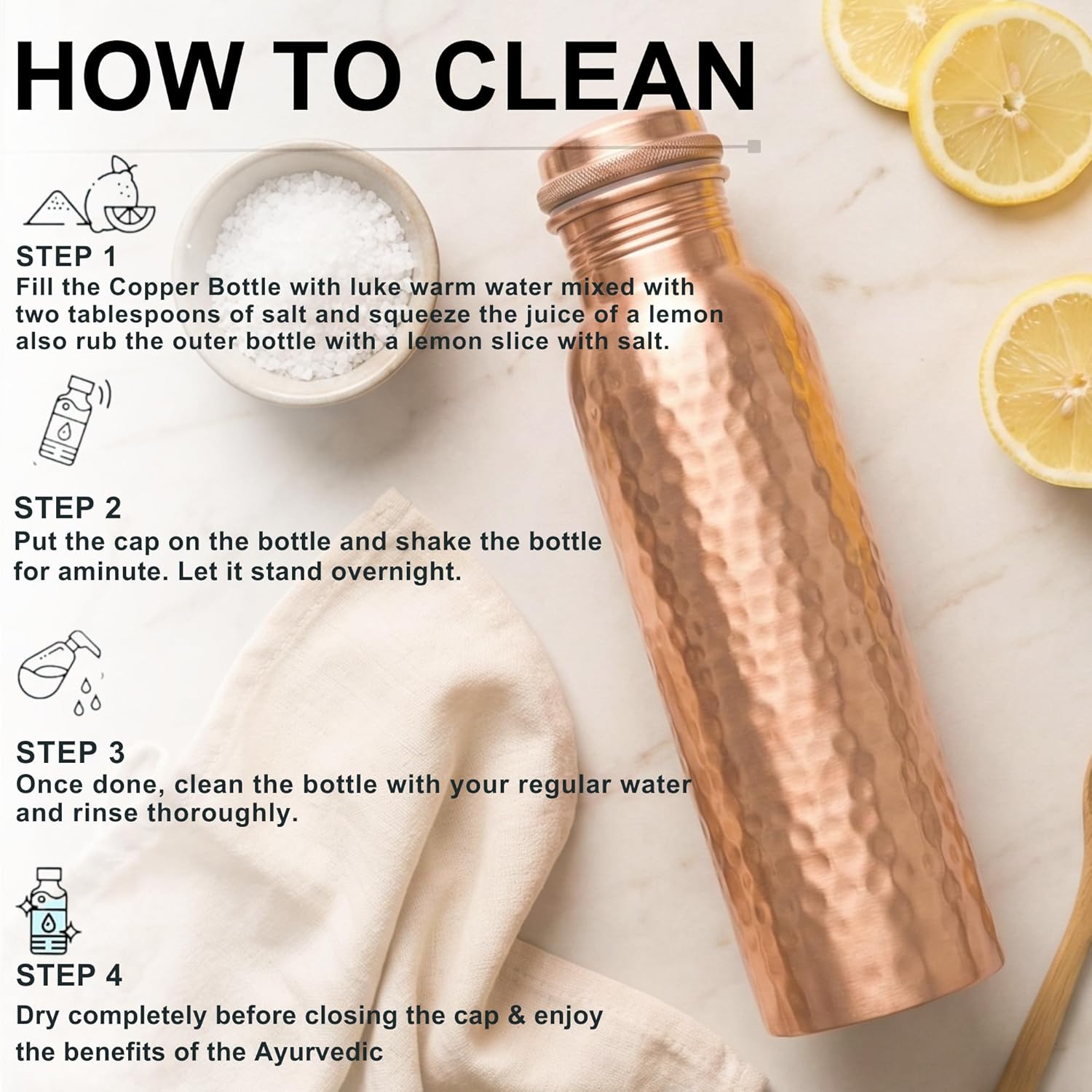 HOW TO CLEAN

STEP 1
Fill the Copper Bottle with luke warm water mixed with two tablespoons of salt and squeeze the juice of a lemon also rub the outer bottle with a lemon slice with salt.

STEP 2
Put the cap on the bottle and shake the bottle for aminute. Let it stand overnight.

STEP 3
Once done, clean the bottle with your regular water and rinse thoroughly.

STEP 4
Dry completely before closing the cap & enjoy the benefits of the Ayurvedic