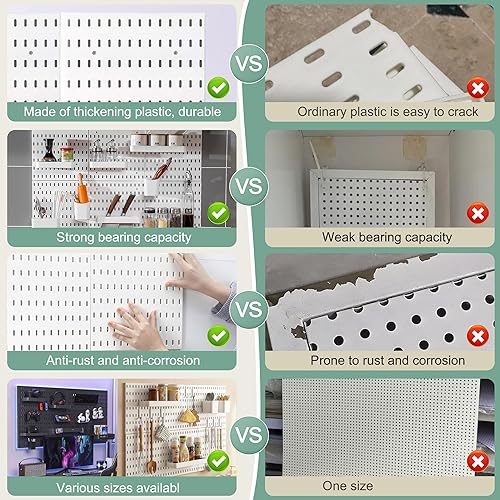 Made of thickening plastic, durable

VS

Ordinary plastic is easy to crack

Strong bearing capacity

VS

Weak bearing capacity

Anti-rust and anti-corrosion

VS

Prone to rust and corrosion

Various sizes availabl

VS

One size