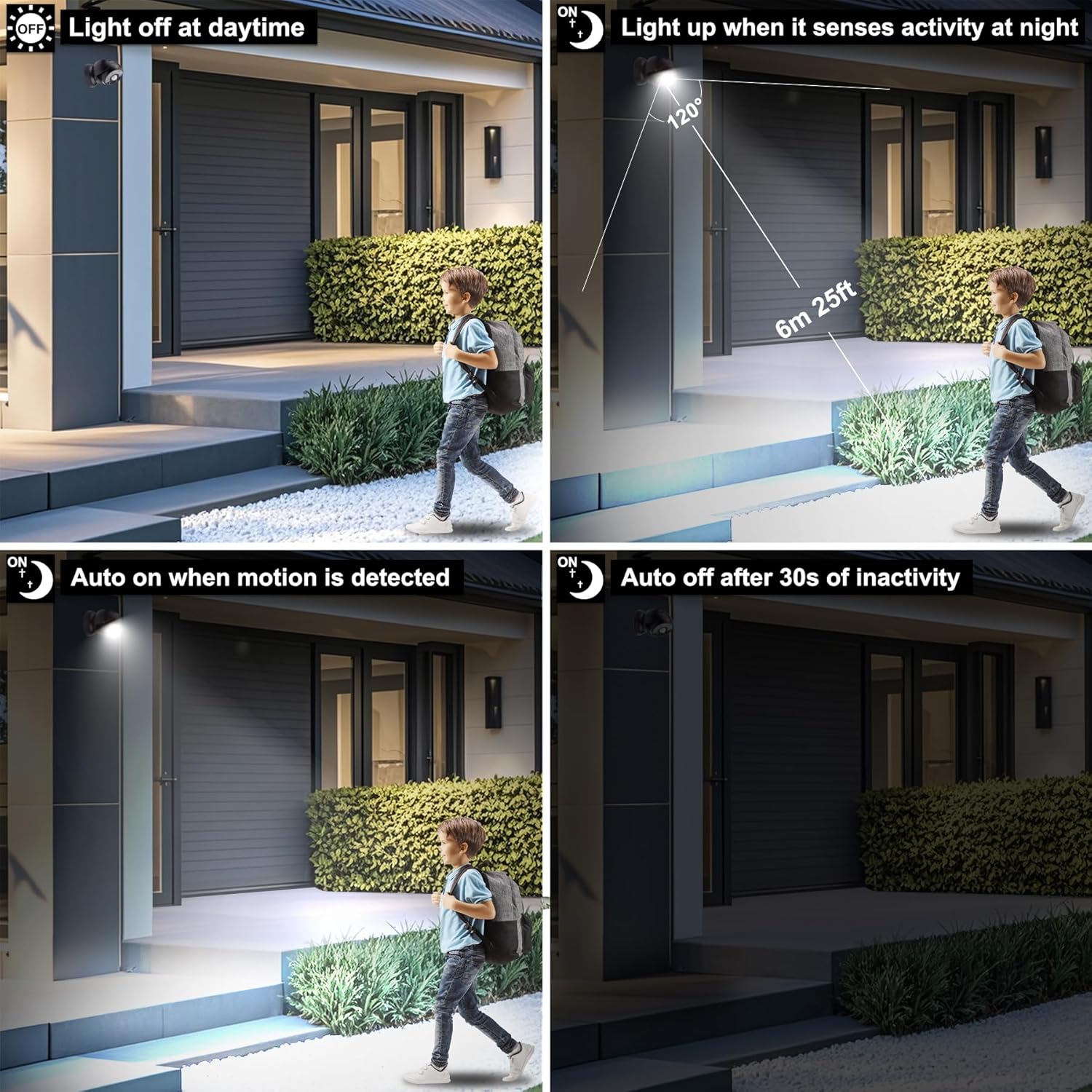 OFF Light off at daytime

ON Light up when it senses activity at night

120°

6m 25ft

ON Auto on when motion is detected

ON Auto off after 30s of inactivity