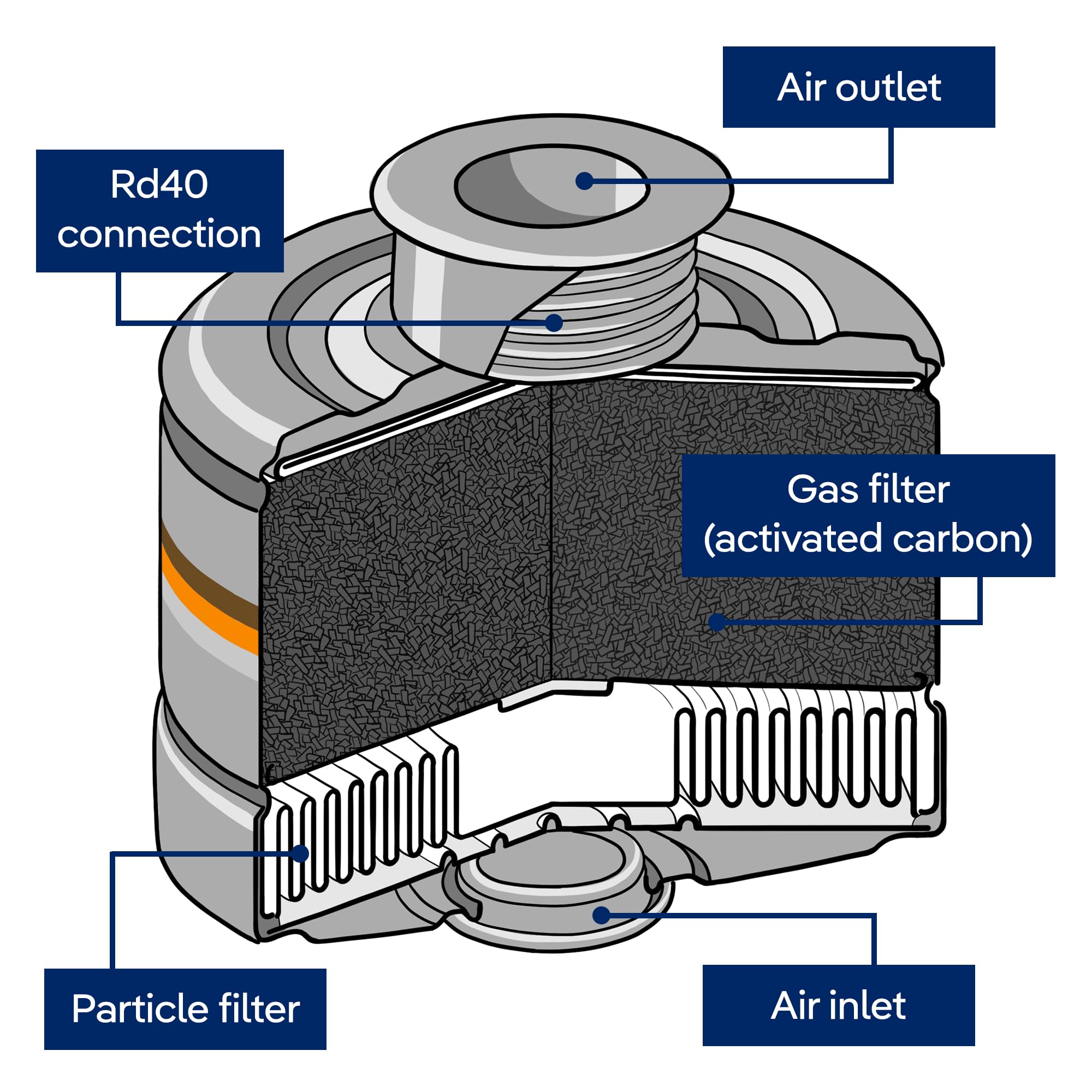 Air outlet

Rd40 connection

Gas filter (activated carbon)

Particle filter

Air inlet