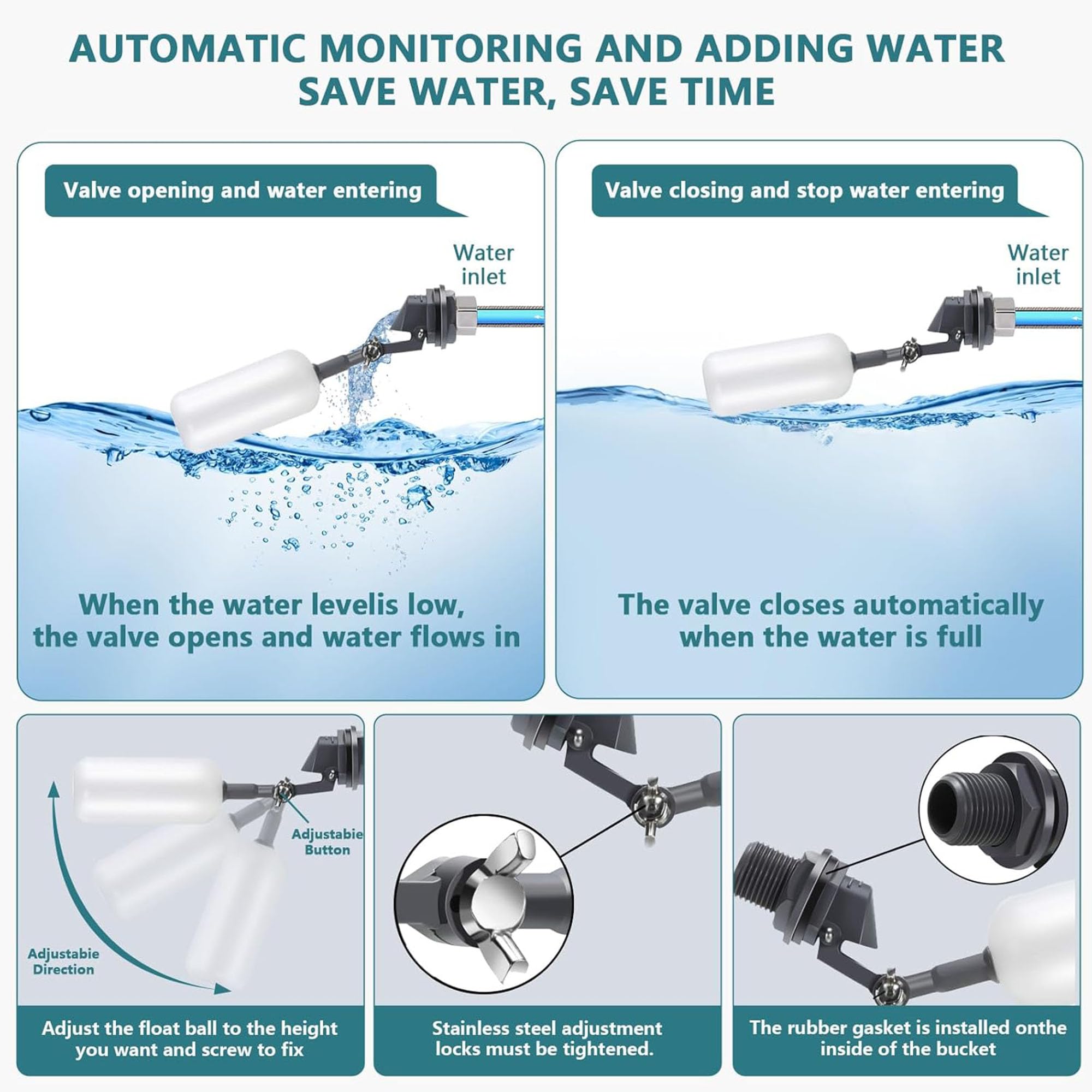 AUTOMATIC MONITORING AND ADDING WATER
SAVE WATER, SAVE TIME

Valve opening and water entering

Water inlet

When the water levelis low, the valve opens and water flows in

Valve closing and stop water entering

Water inlet

The valve closes automatically when the water is full

Adjustabie Button

Adjustabie Direction

Adjust the float ball to the height you want and screw to fix

Stainless steel adjustment locks must be tightened.

The rubber gasket is installed onthe inside of the bucket