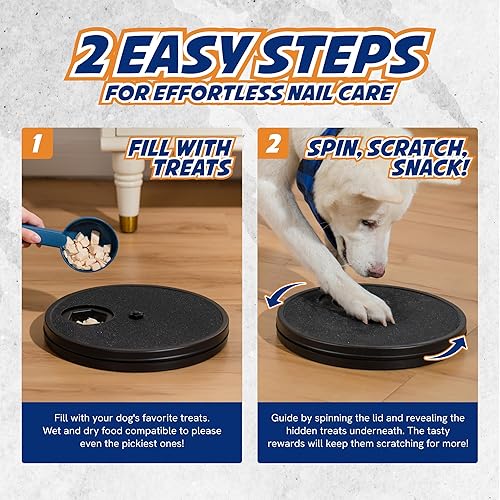 2 EASY STEPS
FOR EFFORTLESS NAIL CARE

1
FILL WITH TREATS

Fill with your dog's favorite treats. Wet and dry food compatible to please even the pickiest ones!

2
SPIN, SCRATCH, SNACK!

Guide by spinning the lid and revealing the hidden treats underneath. The tasty rewards will keep them scratching for more!