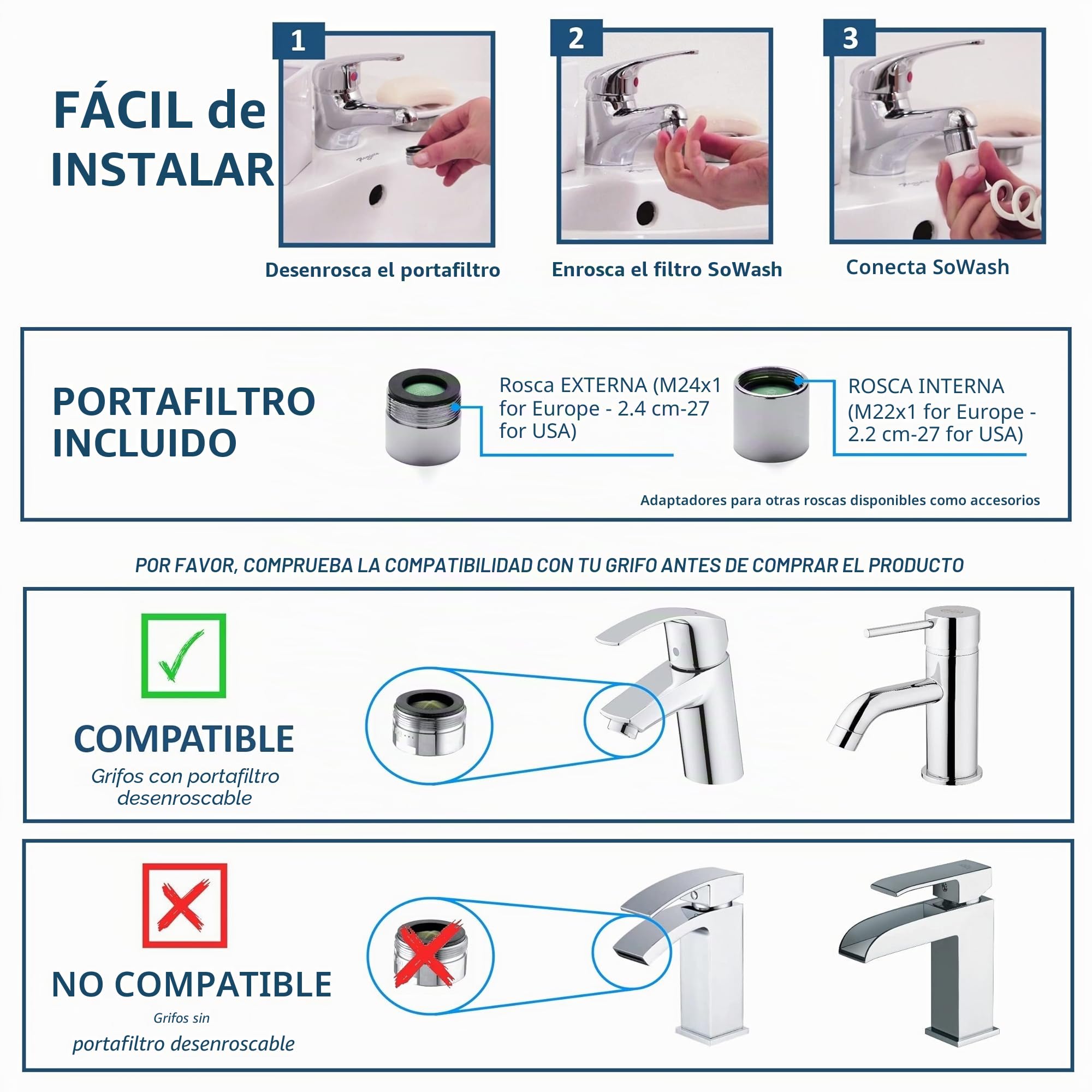 FÁCIL de INSTALAR

1

Desenrosca el portafiltro

2

Enrosca el filtro SoWash

3

Conecta SoWash

PORTAFILTRO INCLUIDO

Rosca EXTERNA (M24x1 for Europe - 2.4 cm-27 for USA)

ROSCA INTERNA (M22x1 for Europe - 2.2 cm-27 for USA)

Adaptadores para otras roscas disponibles como accesorios

POR FAVOR, COMPRUEBA LA COMPATIBILIDAD CON TU GRIFO ANTES DE COMPRAR EL PRODUCTO

COMPATIBLE

Grifos con portafiltro desenroscable

NO COMPATIBLE

Grifos sin

portafiltro desenroscable