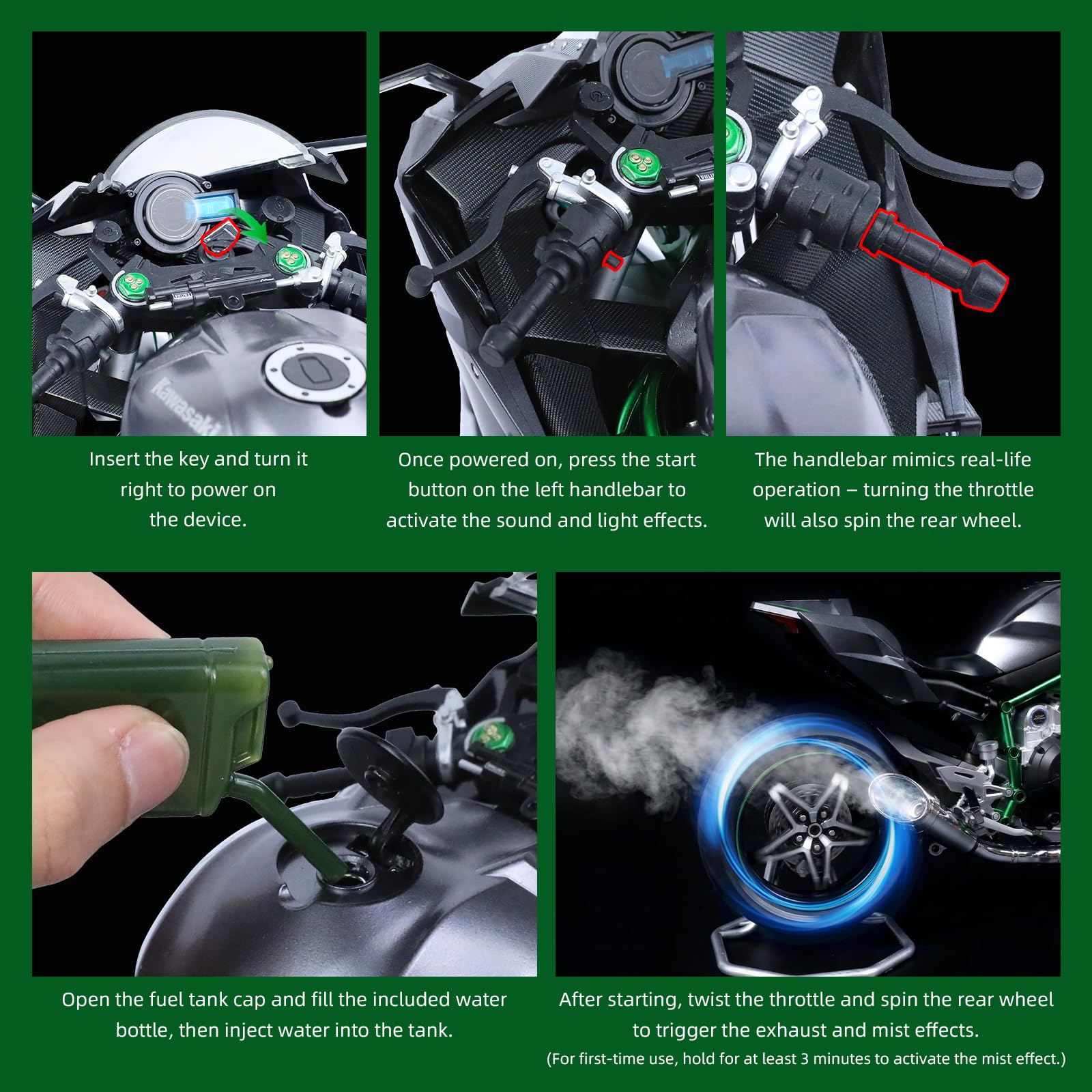 Kawasaki

Insert the key and turn it right to power on the device.

Once powered on, press the start button on the left handlebar to activate the sound and light effects.

The handlebar mimics real-life operation – turning the throttle will also spin the rear wheel.

Open the fuel tank cap and fill the included water bottle, then inject water into the tank.

After starting, twist the throttle and spin the rear wheel to trigger the exhaust and mist effects.
(For first-time use, hold for at least 3 minutes to activate the mist effect.)