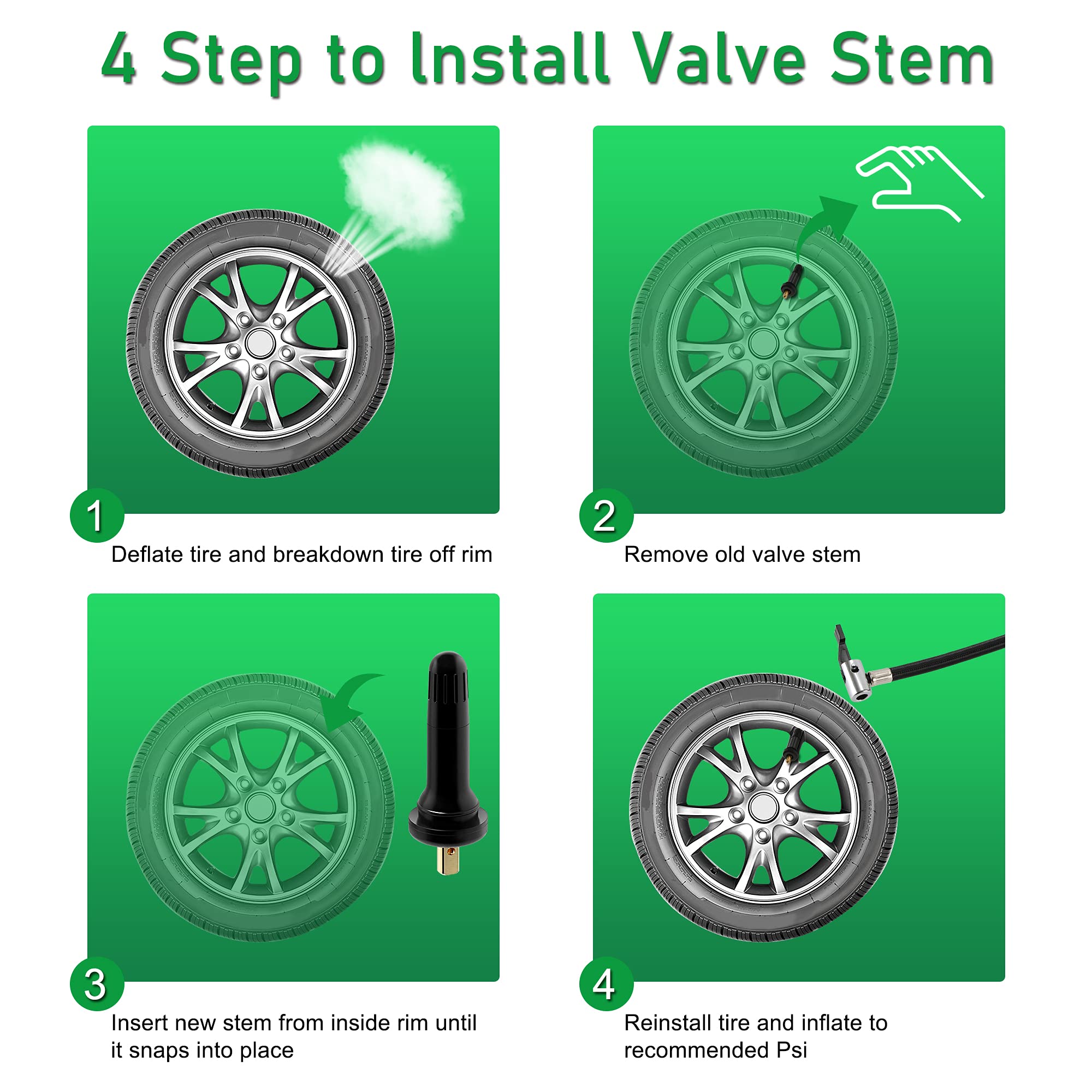 4 Step to Install Valve Stem

1
Deflate tire and breakdown tire off rim

2
Remove old valve stem

3
Insert new stem from inside rim until it snaps into place

4
Reinstall tire and inflate to recommended Psi