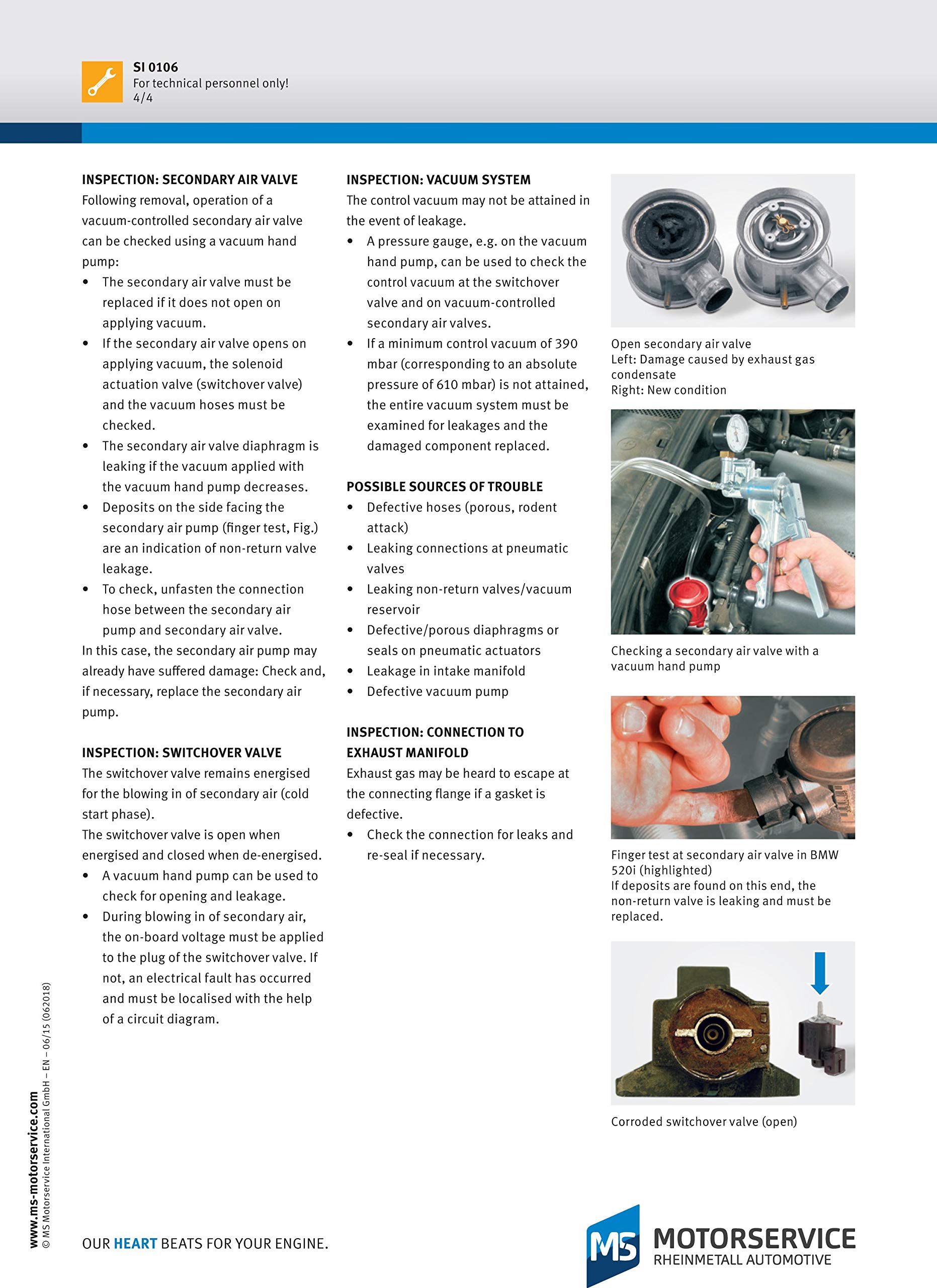 SI 0106
For technical personnel only!
4/4

INSPECTION: SECONDARY AIR VALVE
Following removal, operation of a vacuum-controlled secondary air valve can be checked using a vacuum hand pump:
• The secondary air valve must be replaced if it does not open on applying vacuum.
• If the secondary air valve opens on applying vacuum, the solenoid actuation valve (switchover valve) and the vacuum hoses must be checked.
• The secondary air valve diaphragm is leaking if the vacuum applied with the vacuum hand pump decreases.
• Deposits on the side facing the secondary air pump (finger test, Fig.) are an indication of non-return valve leakage.
• To check, unfasten the connection hose between the secondary air pump and secondary air valve.
In this case, the secondary air pump may already have suffered damage: Check and, if necessary, replace the secondary air pump.

INSPECTION: SWITCHOVER VALVE
The switchover valve remains energised for the blowing in of secondary air (cold start phase).
The switchover valve is open when energised and closed when de-energised.
• A vacuum hand pump can be used to check for opening and leakage.
• During blowing in of secondary air, the on-board voltage must be applied to the plug of the switchover valve. If not, an electrical fault has occurred and must be localised with the help of a circuit diagram.

INSPECTION: VACUUM SYSTEM
The control vacuum may not be attained in the event of leakage.
• A pressure gauge, e.g. on the vacuum hand pump, can be used to check the control vacuum at the switchover valve and on vacuum-controlled secondary air valves.
• If a minimum control vacuum of 390 mbar (corresponding to an absolute pressure of 610 mbar) is not attained, the entire vacuum system must be examined for leakages and the damaged component replaced.

POSSIBLE SOURCES OF TROUBLE
• Defective hoses (porous, rodent attack)
• Leaking connections at pneumatic valves
• Leaking non-return valves/vacuum reservoir
• Defective/porous diaphragms or seals on pneumatic actuators
• Leakage in intake manifold
• Defective vacuum pump

INSPECTION: CONNECTION TO EXHAUST MANIFOLD
Exhaust gas may be heard to escape at the connecting flange if a gasket is defective.
• Check the connection for leaks and re-seal if necessary.

Open secondary air valve
Left: Damage caused by exhaust gas condensate
Right: New condition

Checking a secondary air valve with a vacuum hand pump

Finger test at secondary air valve in BMW 520i (highlighted)
If deposits are found on this end, the non-return valve is leaking and must be replaced.

Corroded switchover valve (open)

www.ms-motorservice.com
© MS Motorservice International GmbH – EN – 06/15 (062018)

OUR HEART BEATS FOR YOUR ENGINE.

MS MOTORSERVICE
RHEINMETALL AUTOMOTIVE