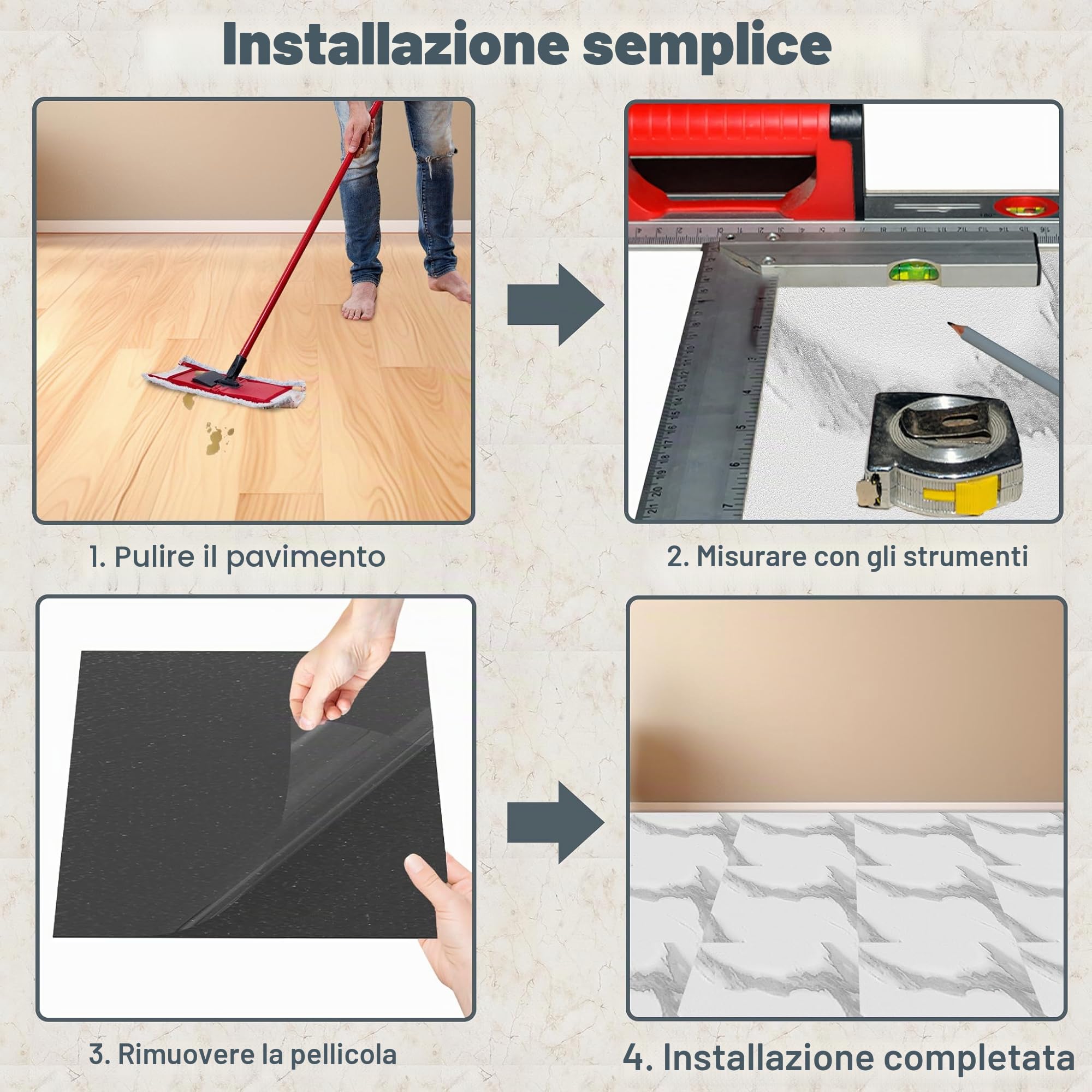 Installazione semplice

1. Pulire il pavimento

2. Misurare con gli strumenti

3. Rimuovere la pellicola

4. Installazione completata