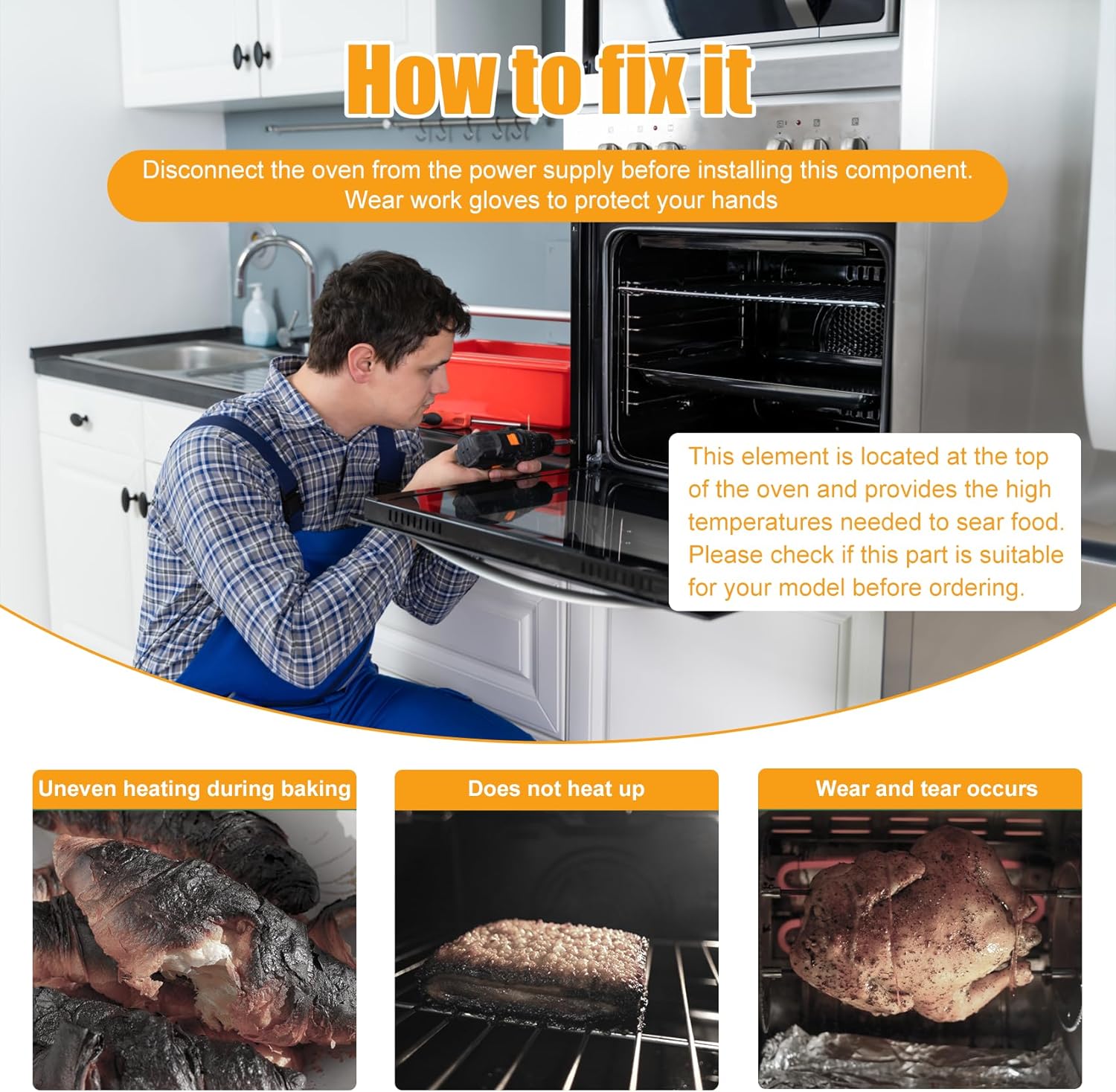 How to fix it

Disconnect the oven from the power supply before installing this component. Wear work gloves to protect your hands

This element is located at the top of the oven and provides the high temperatures needed to sear food. Please check if this part is suitable for your model before ordering.

Uneven heating during baking

Does not heat up

Wear and tear occurs