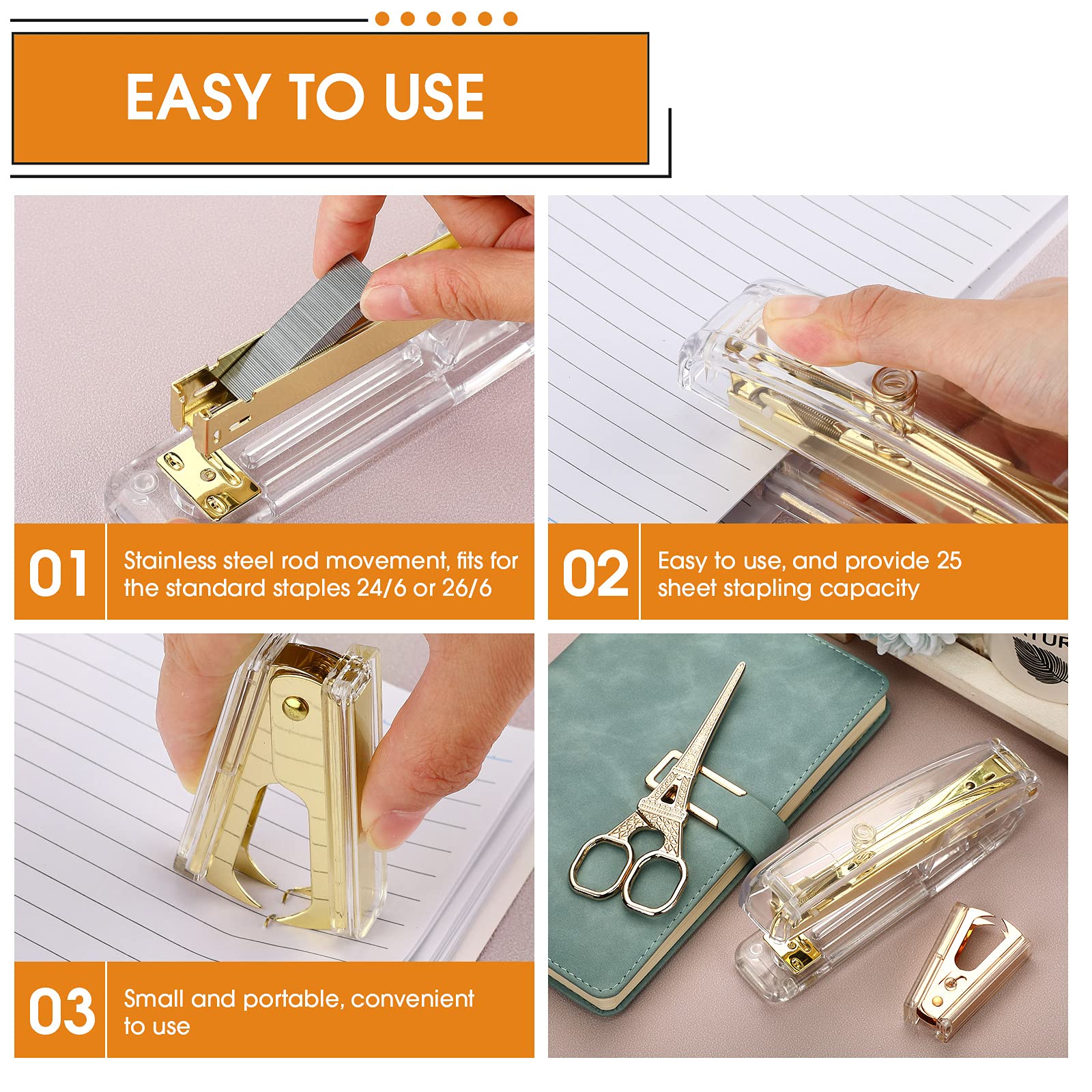 EASY TO USE

01 Stainless steel rod movement, fits for the standard staples 24/6 or 26/6

02 Easy to use, and provide 25 sheet stapling capacity

03 Small and portable, convenient to use