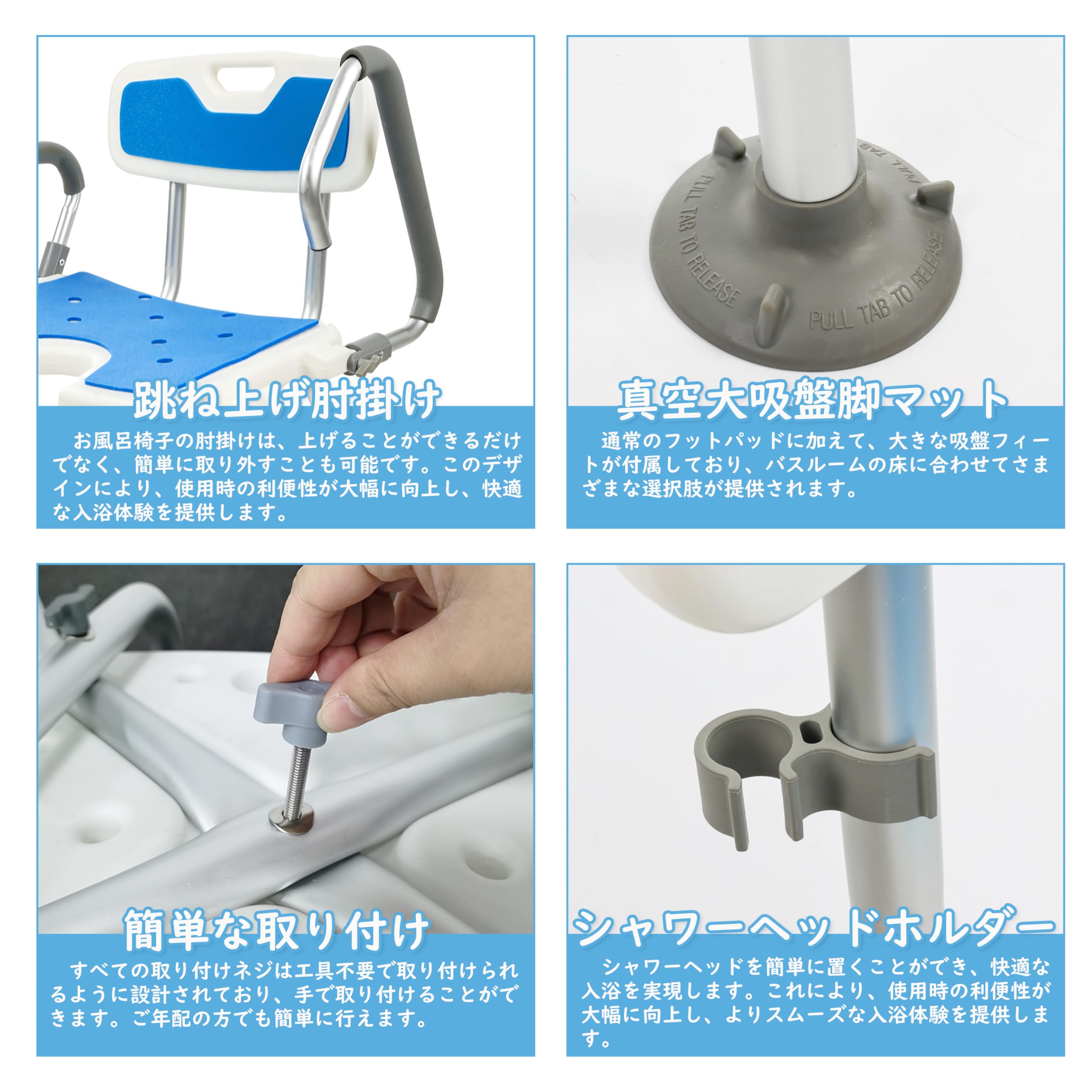 跳ね上げ肘掛け

お風呂椅子の肘掛けは、上げることができるだけでなく、簡単に取り外すことも可能です。このデザインにより、使用時の利便性が大幅に向上し、快適な入浴体験を提供します。

PULL TAB TO RELEASE
PULL TAB TO RELEASE
PULL TAB

真空大吸盤脚マット

通常のフットパッドに加えて、大きな吸盤フィートが付属しており、バスルームの床に合わせてさまざまな選択肢が提供されます。

簡単な取り付け

すべての取り付けネジは工具不要で取り付けられるように設計されており、手で取り付けることができます。ご年配の方でも簡単に行えます。

シャワーヘッドホルダー

シャワーヘッドを簡単に置くことができ、快適な入浴を実現します。これにより、使用時の利便性が大幅に向上し、よりスムーズな入浴体験を提供します。