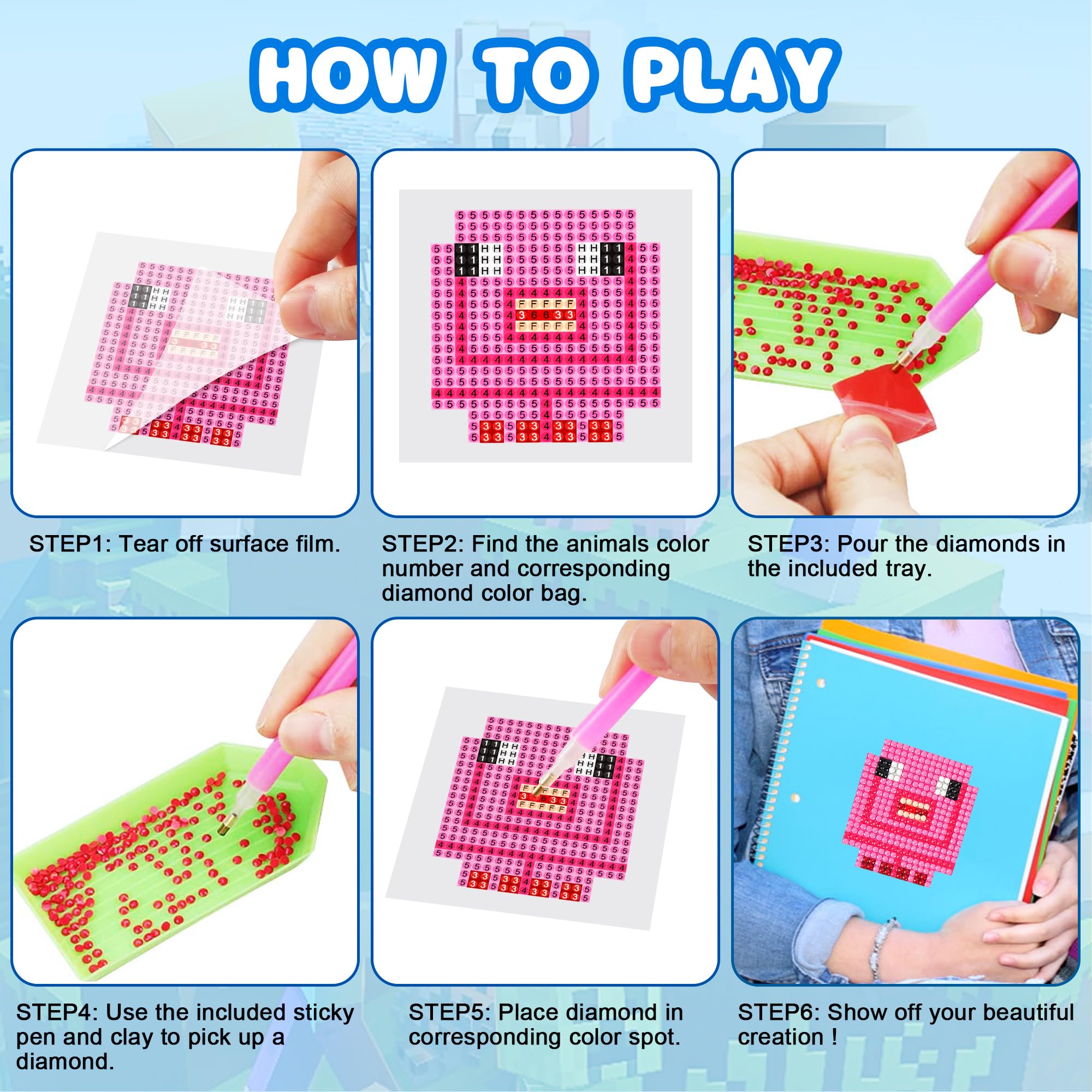 HOW TO PLAY

STEP1: Tear off surface film.

STEP2: Find the animals color number and corresponding diamond color bag.

STEP3: Pour the diamonds in the included tray.

STEP4: Use the included sticky pen and clay to pick up a diamond.

STEP5: Place diamond in corresponding color spot.

STEP6: Show off your beautiful creation !