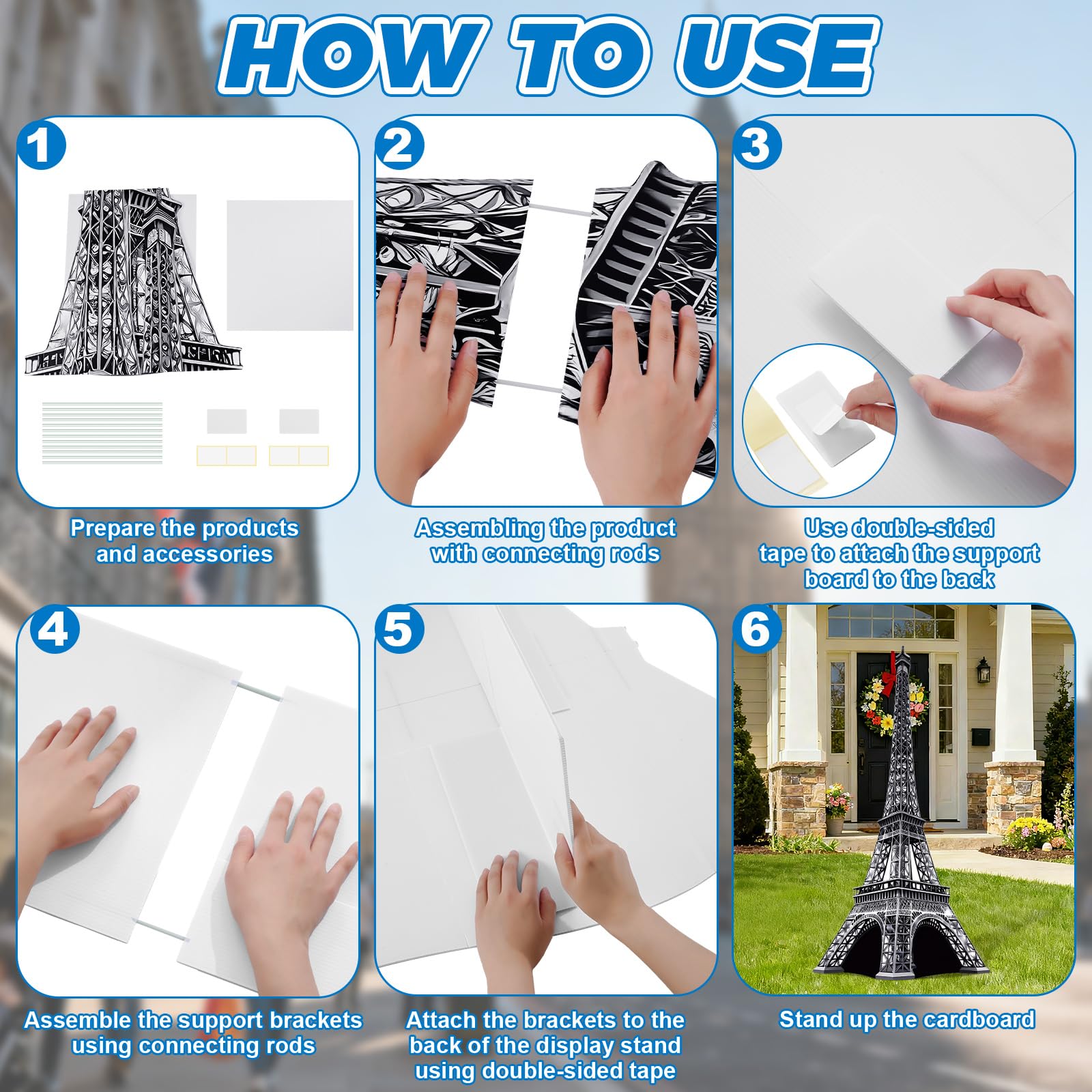 HOW TO USE

1

Prepare the products and accessories

2

Assembling the product with connecting rods

3

Use double-sided tape to attach the support board to the back

4

Assemble the support brackets using connecting rods

5

Attach the brackets to the back of the display stand using double-sided tape

6

Stand up the cardboard