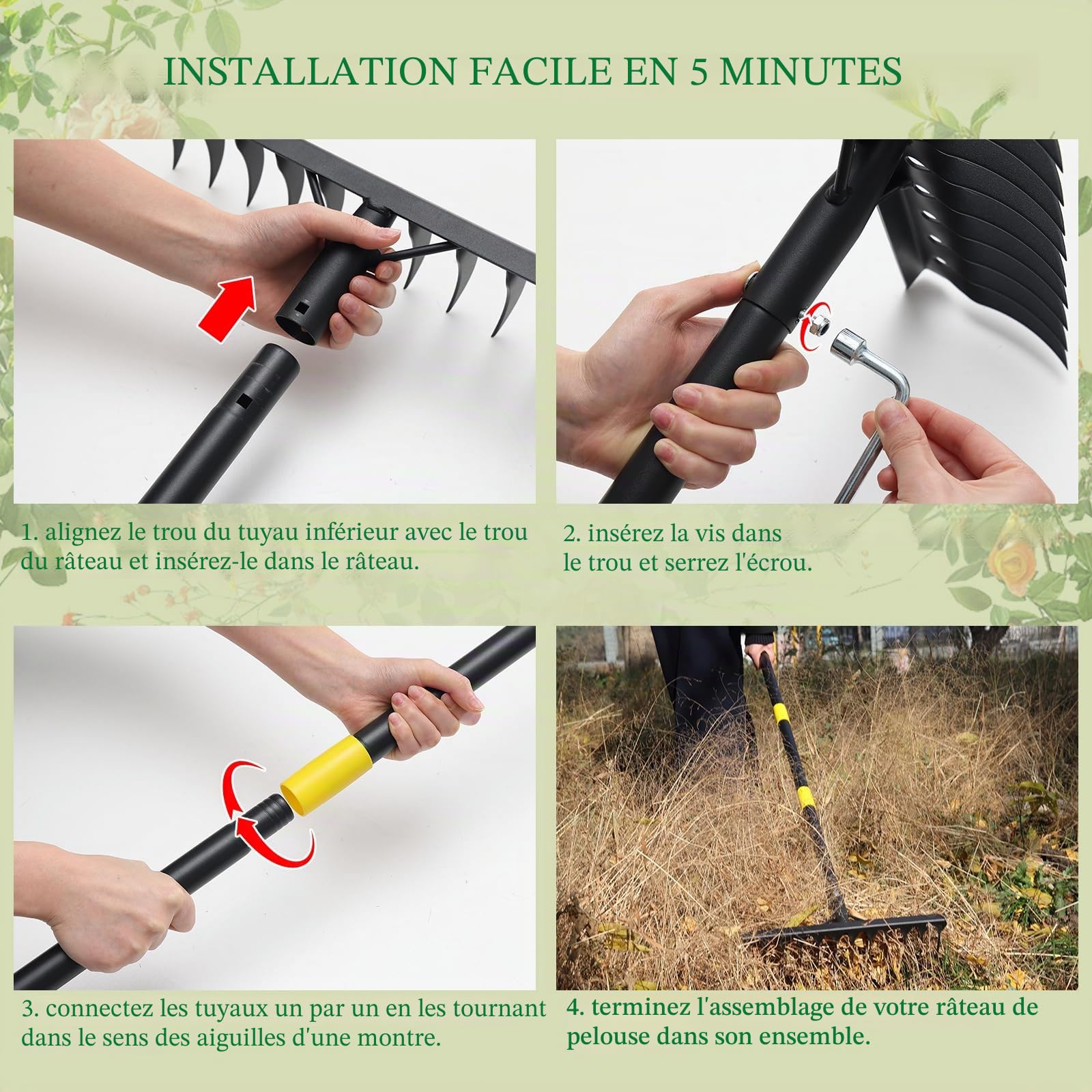 INSTALLATION FACILE EN 5 MINUTES

1. alignez le trou du tuyau inférieur avec le trou du râteau et insérez-le dans le râteau.

2. insérez la vis dans le trou et serrez l'écrou.

3. connectez les tuyaux un par un en les tournant dans le sens des aiguilles d'une montre.

4. terminez l'assemblage de votre râteau de pelouse dans son ensemble.