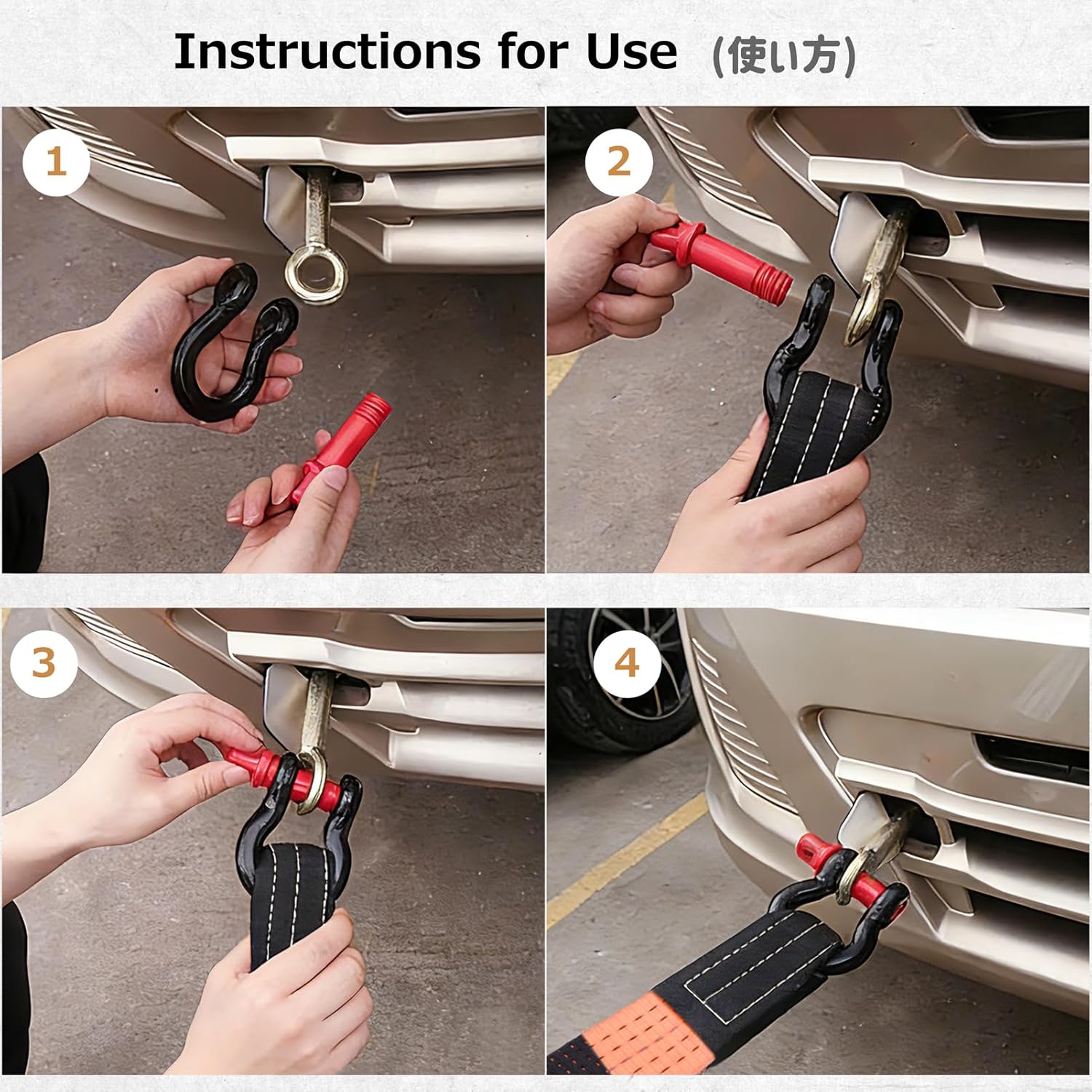 Instructions for Use (使い方)

1

2

3

4