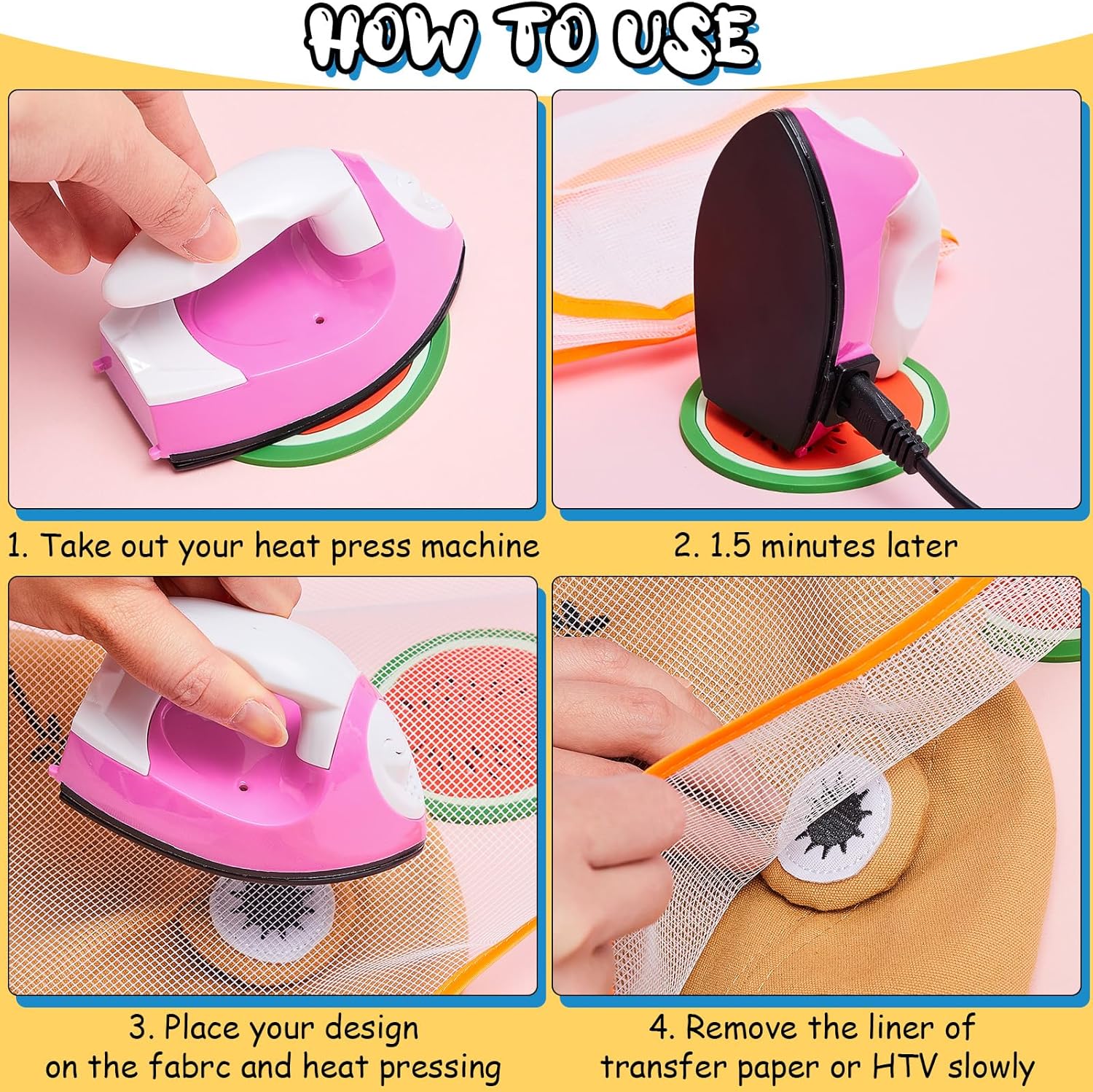 HOW TO USE

1. Take out your heat press machine

2. 1.5 minutes later

3. Place your design on the fabrc and heat pressing

4. Remove the liner of transfer paper or HTV slowly