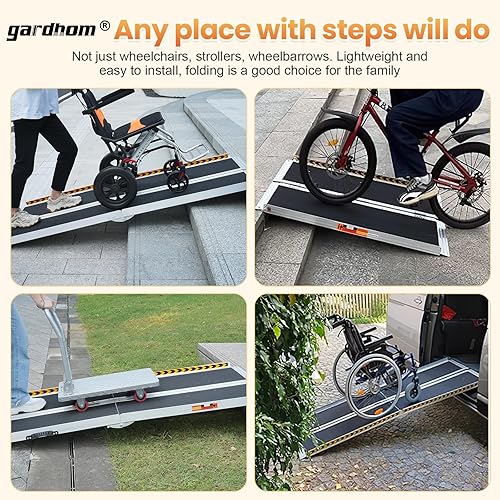 gardhom ® Any place with steps will do

Not just wheelchairs, strollers, wheelbarrows. Lightweight and easy to install, folding is a good choice for the family