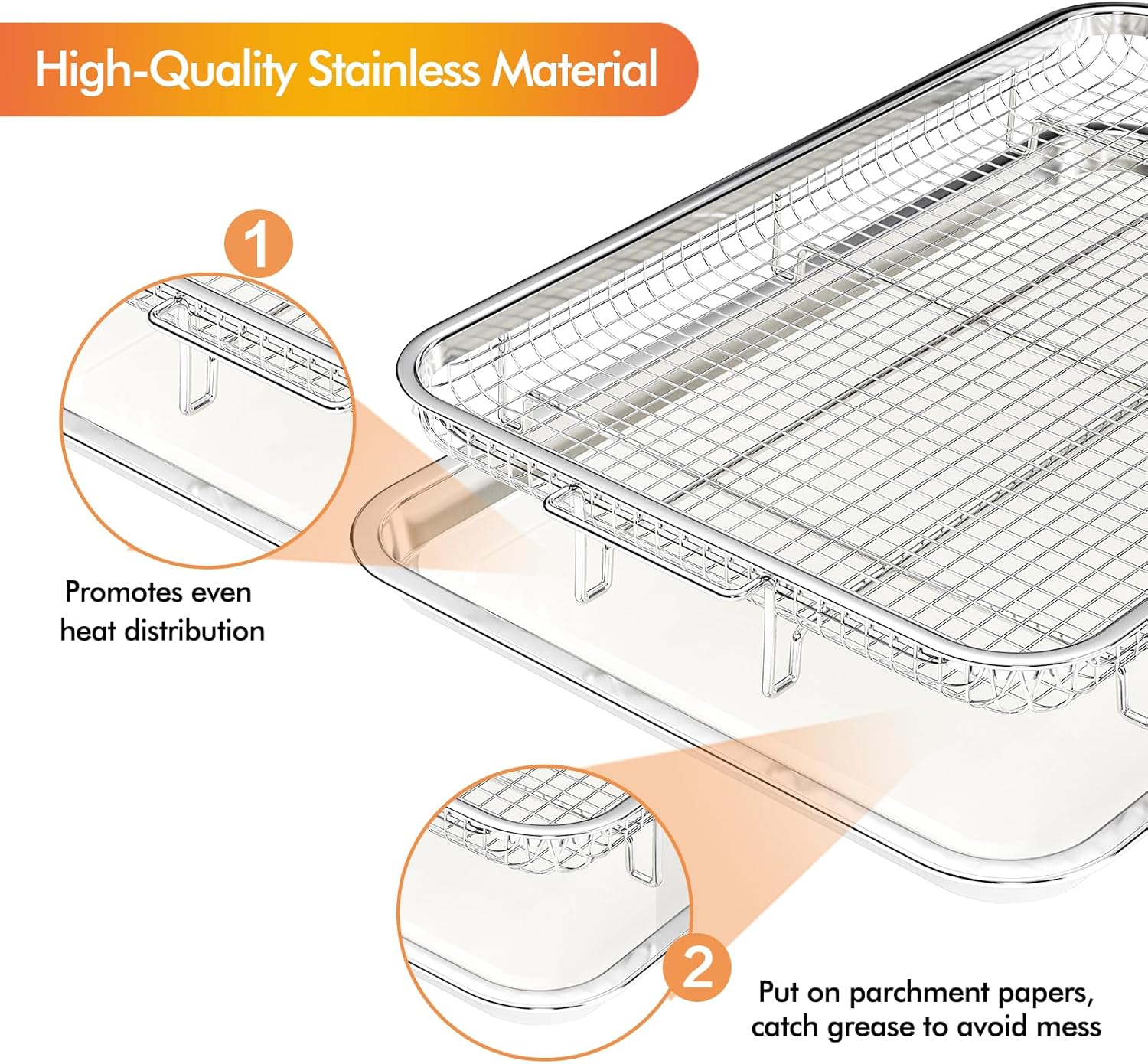 High-Quality Stainless Material

1

Promotes even heat distribution

2

Put on parchment papers, catch grease to avoid mess