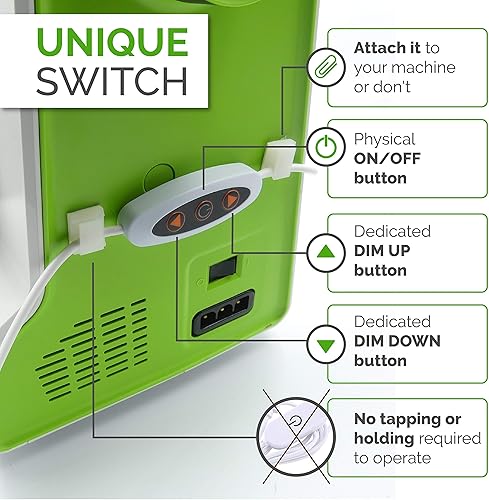 UNIQUE SWITCH

Attach it to your machine or don't

Physical ON/OFF button

Dedicated DIM UP button

Dedicated DIM DOWN button

No tapping or holding required to operate