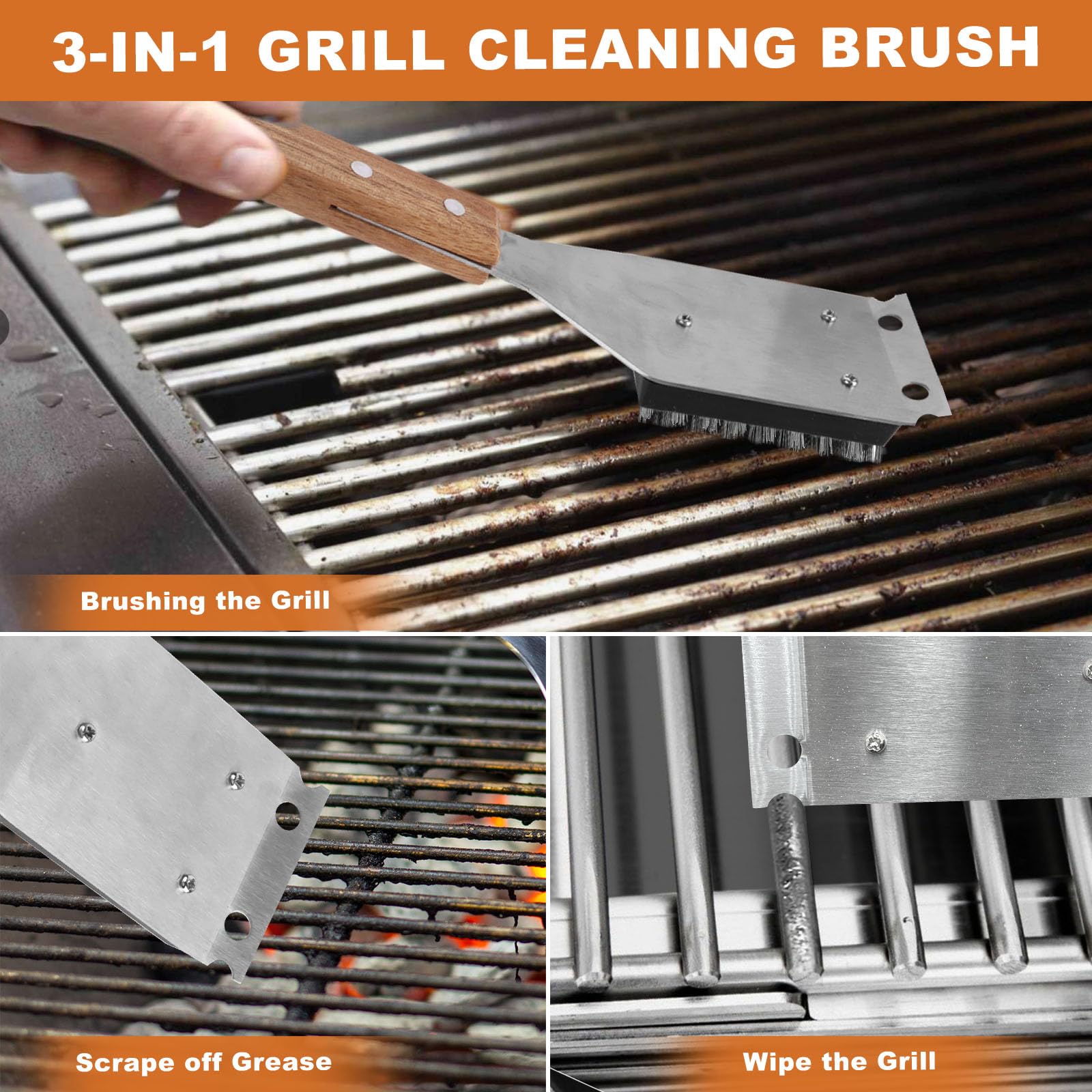 3-IN-1 GRILL CLEANING BRUSH

Brushing the Grill

Scrape off Grease

Wipe the Grill