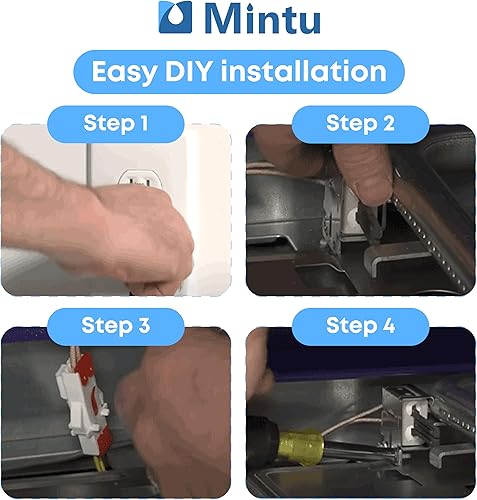 Mintu

Easy DIY installation

Step 1

Step 2

Step 3

Step 4