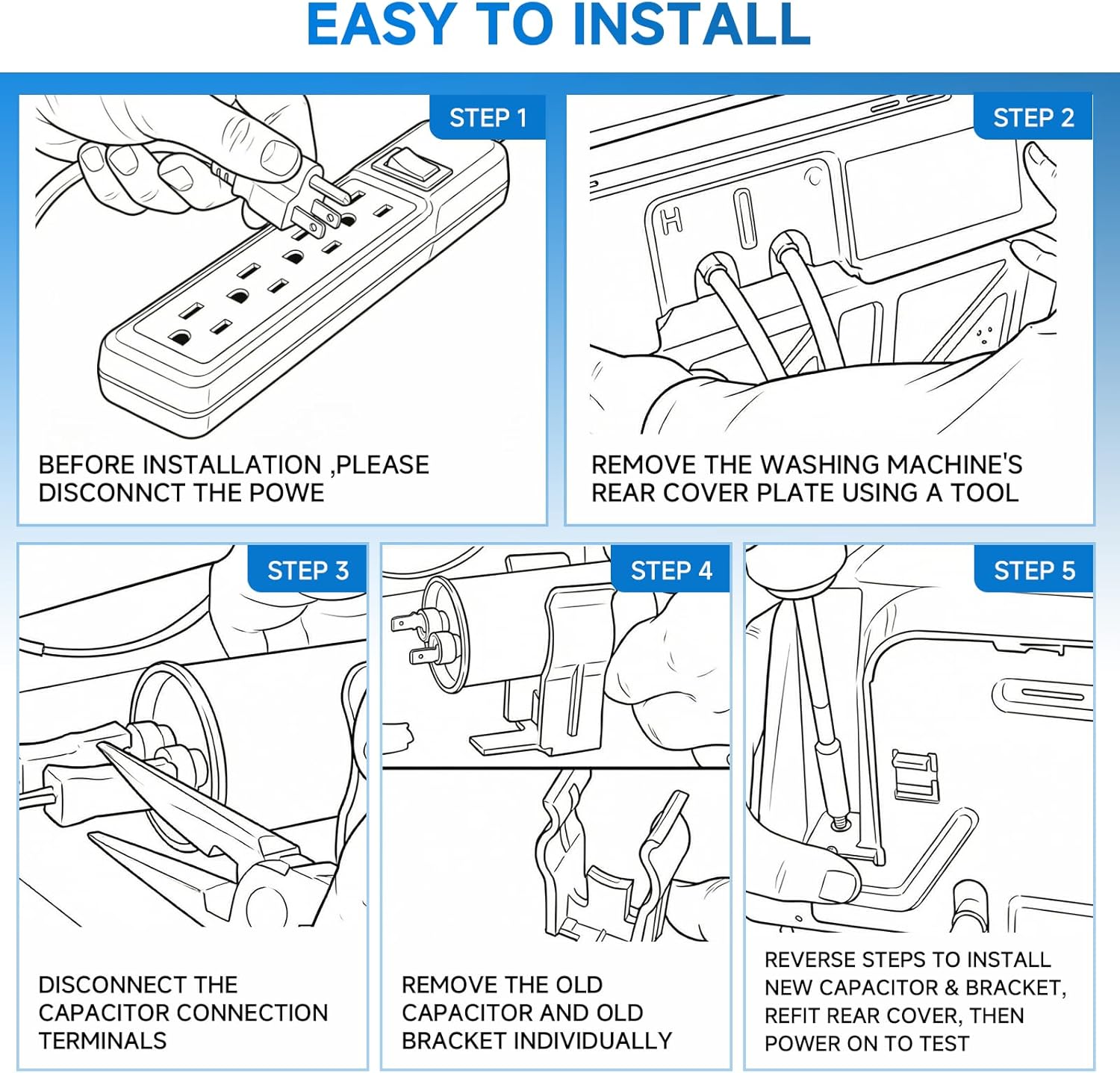 EASY TO INSTALL

STEP 1

BEFORE INSTALLATION ,PLEASE DISCONNCT THE POWE

STEP 2

H

REMOVE THE WASHING MACHINE'S REAR COVER PLATE USING A TOOL

STEP 3

DISCONNECT THE CAPACITOR CONNECTION TERMINALS

STEP 4

REMOVE THE OLD CAPACITOR AND OLD BRACKET INDIVIDUALLY

STEP 5

REVERSE STEPS TO INSTALL NEW CAPACITOR & BRACKET, REFIT REAR COVER, THEN POWER ON TO TEST