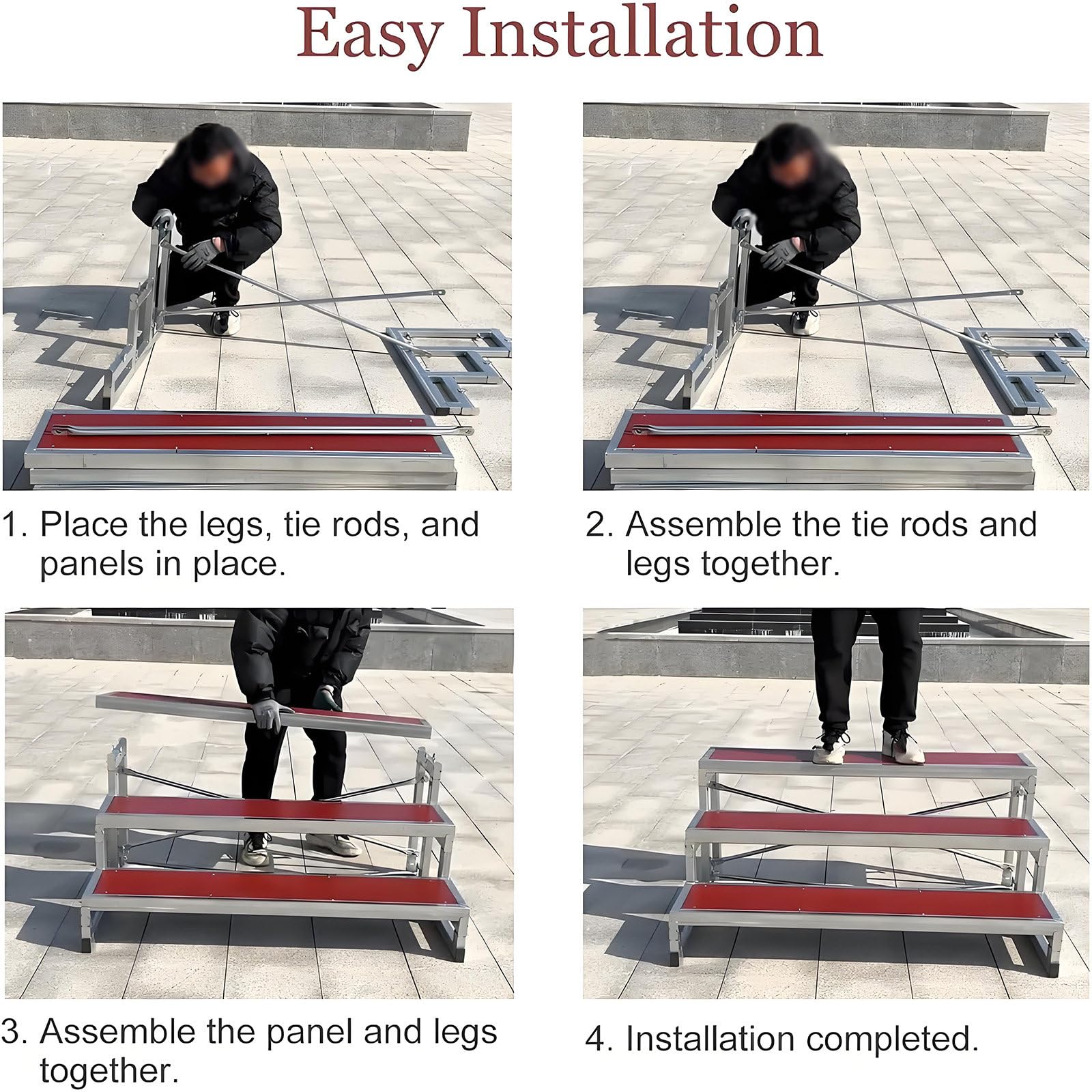 Easy Installation

1. Place the legs, tie rods, and panels in place.

2. Assemble the tie rods and legs together.

3. Assemble the panel and legs together.

4. Installation completed.