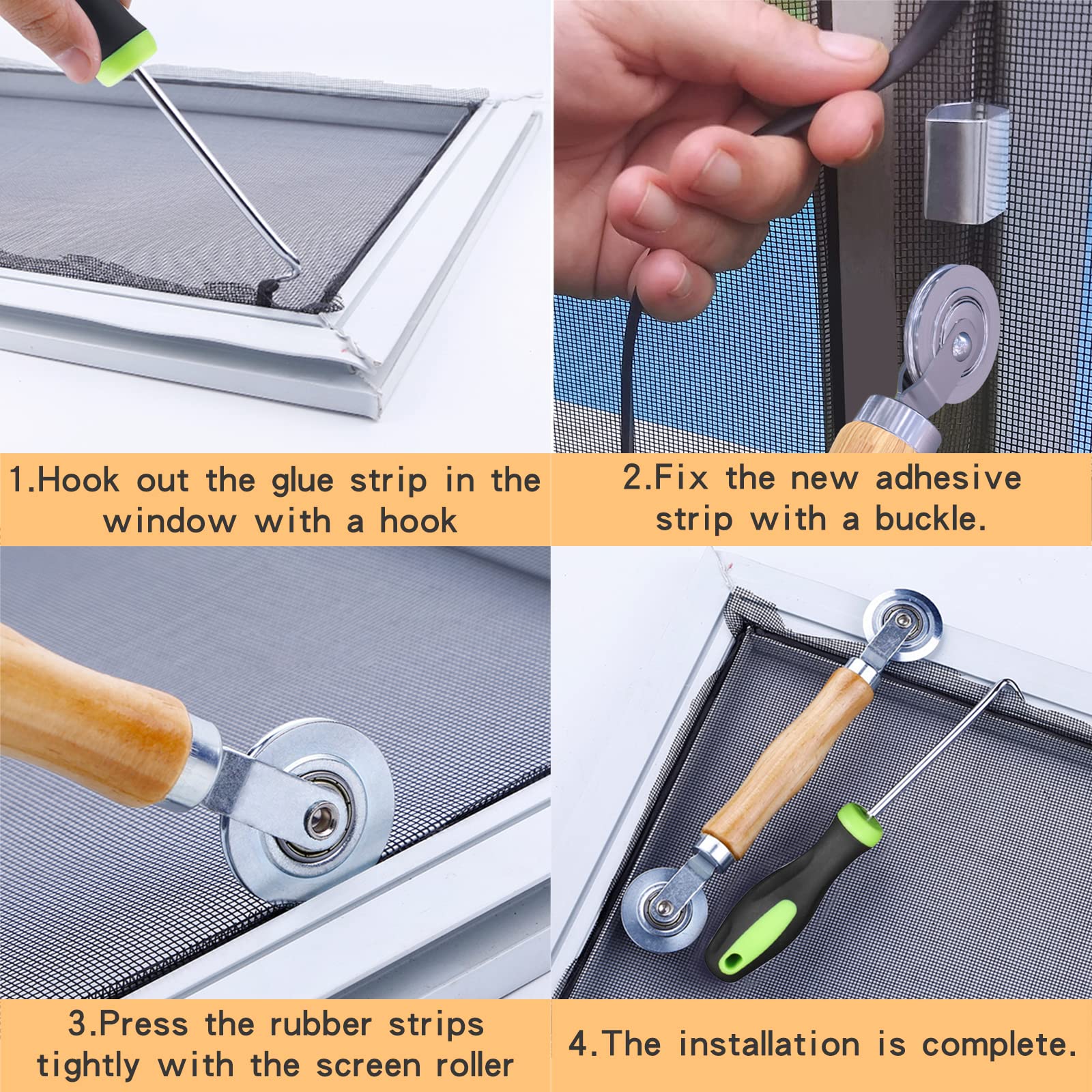 1.Hook out the glue strip in the window with a hook

2.Fix the new adhesive strip with a buckle.

3.Press the rubber strips tightly with the screen roller

4.The installation is complete.