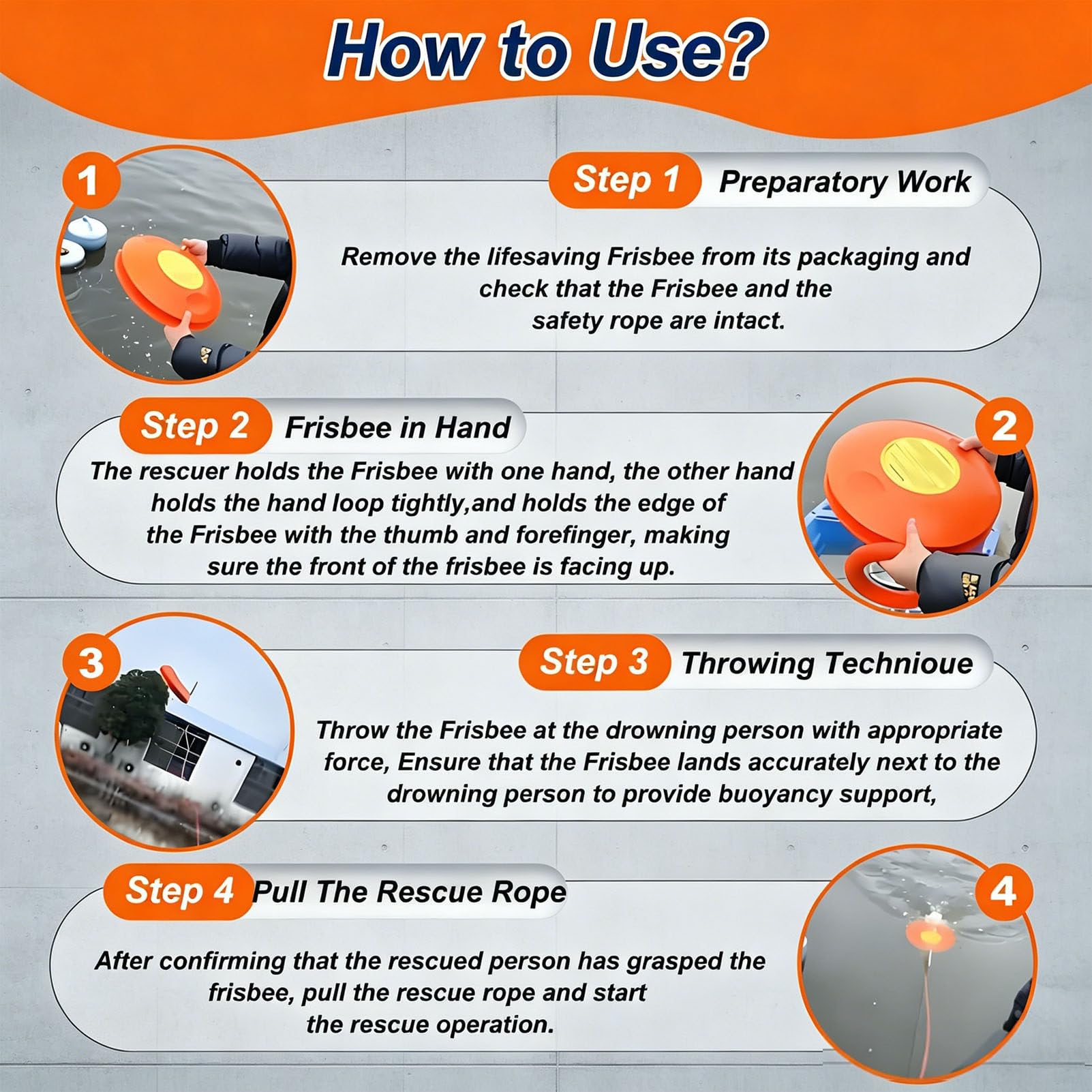 How to Use?

1

Step 1 Preparatory Work

Remove the lifesaving Frisbee from its packaging and check that the Frisbee and the safety rope are intact.

Step 2 Frisbee in Hand

2

The rescuer holds the Frisbee with one hand, the other hand holds the hand loop tightly,and holds the edge of the Frisbee with the thumb and forefinger, making sure the front of the frisbee is facing up.

3

Step 3 Throwing Technioue

Throw the Frisbee at the drowning person with appropriate force, Ensure that the Frisbee lands accurately next to the drowning person to provide buoyancy support,

Step 4 Pull The Rescue Rope

4

After confirming that the rescued person has grasped the frisbee, pull the rescue rope and start the rescue operation.