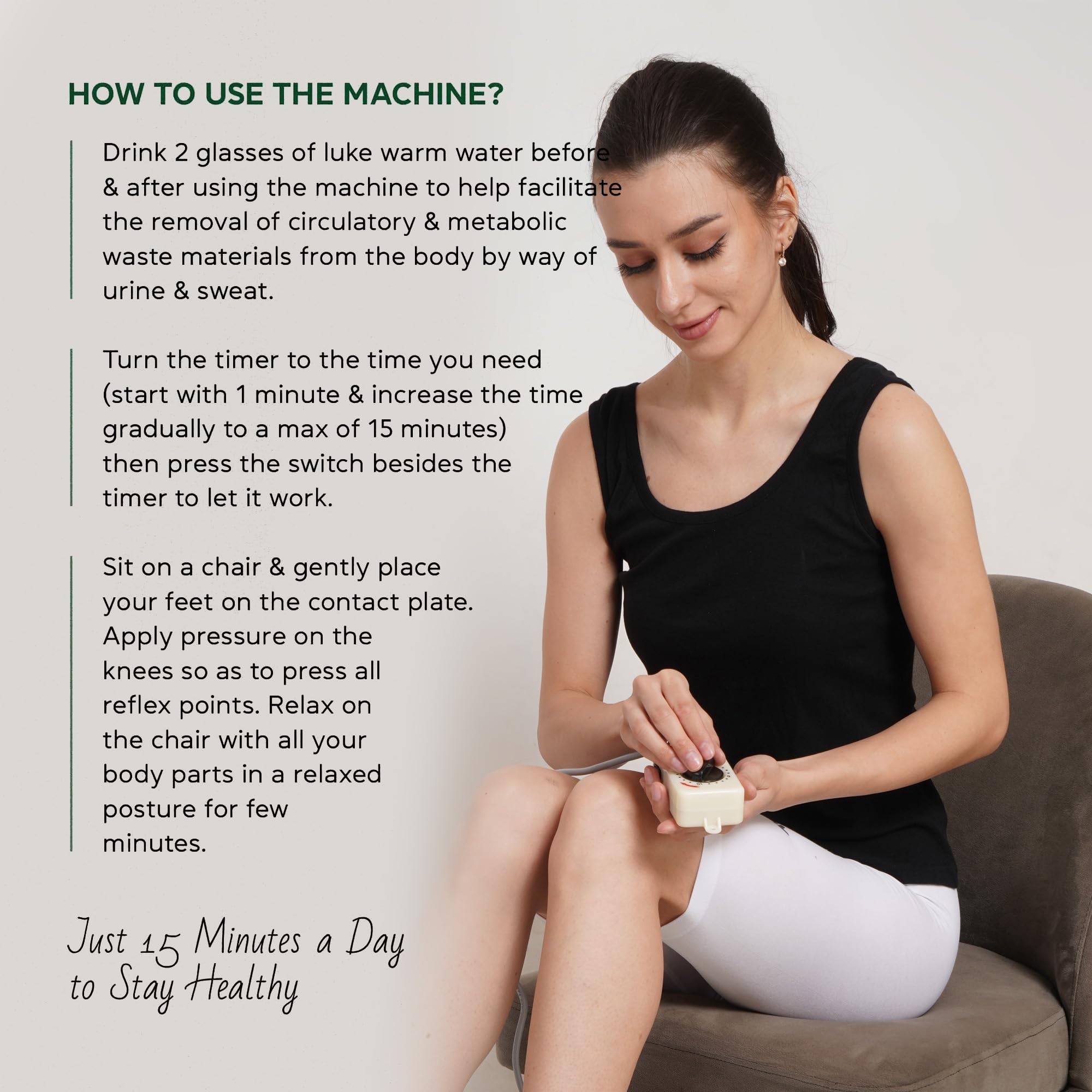 HOW TO USE THE MACHINE?

Drink 2 glasses of luke warm water before & after using the machine to help facilitate the removal of circulatory & metabolic waste materials from the body by way of urine & sweat.

Turn the timer to the time you need (start with 1 minute & increase the time gradually to a max of 15 minutes) then press the switch besides the timer to let it work.

Sit on a chair & gently place your feet on the contact plate. Apply pressure on the knees so as to press all reflex points. Relax on the chair with all your body parts in a relaxed posture for few minutes.

Just 15 Minutes a Day to Stay Healthy