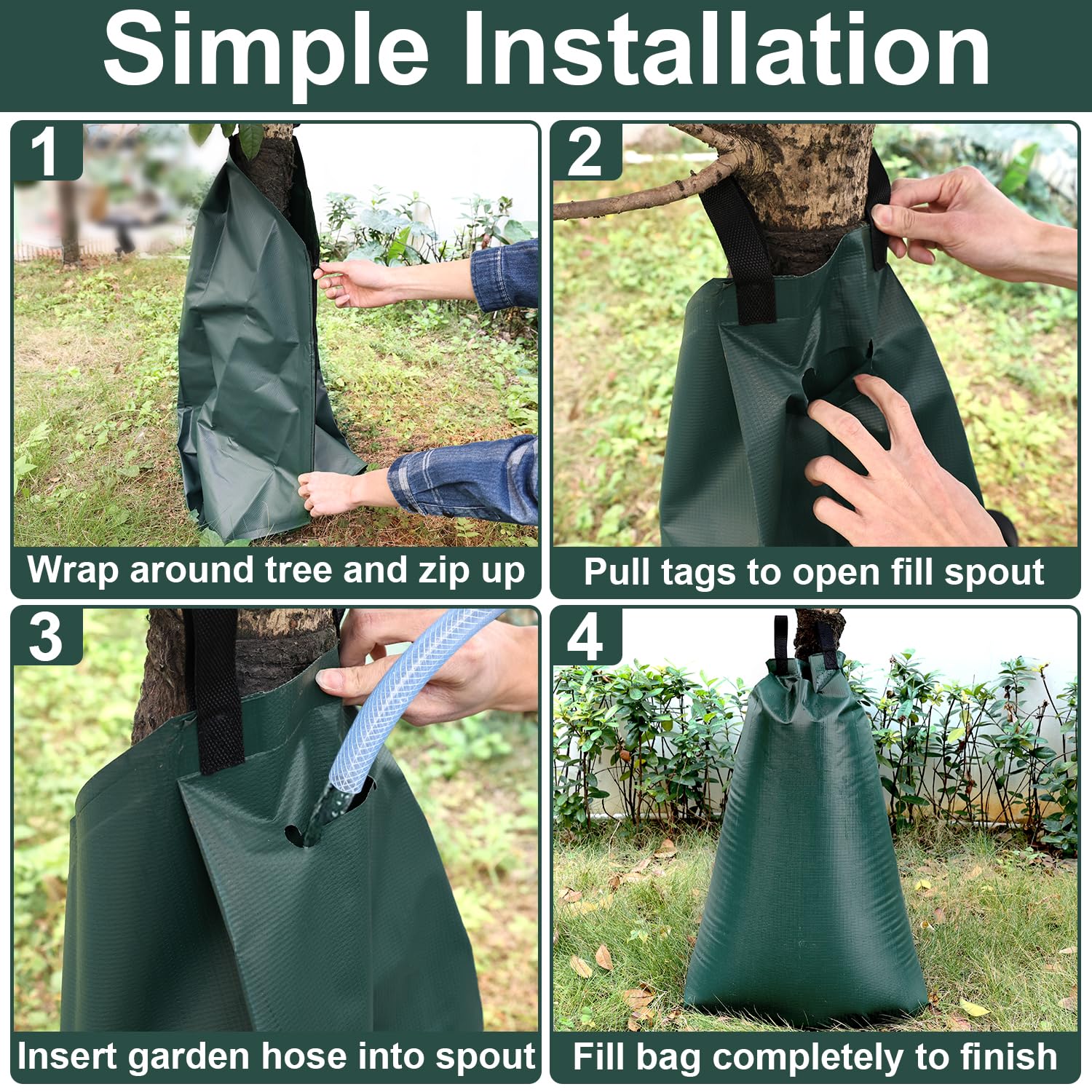 Simple Installation

1

Wrap around tree and zip up

2

Pull tags to open fill spout

3

Insert garden hose into spout

4

Fill bag completely to finish