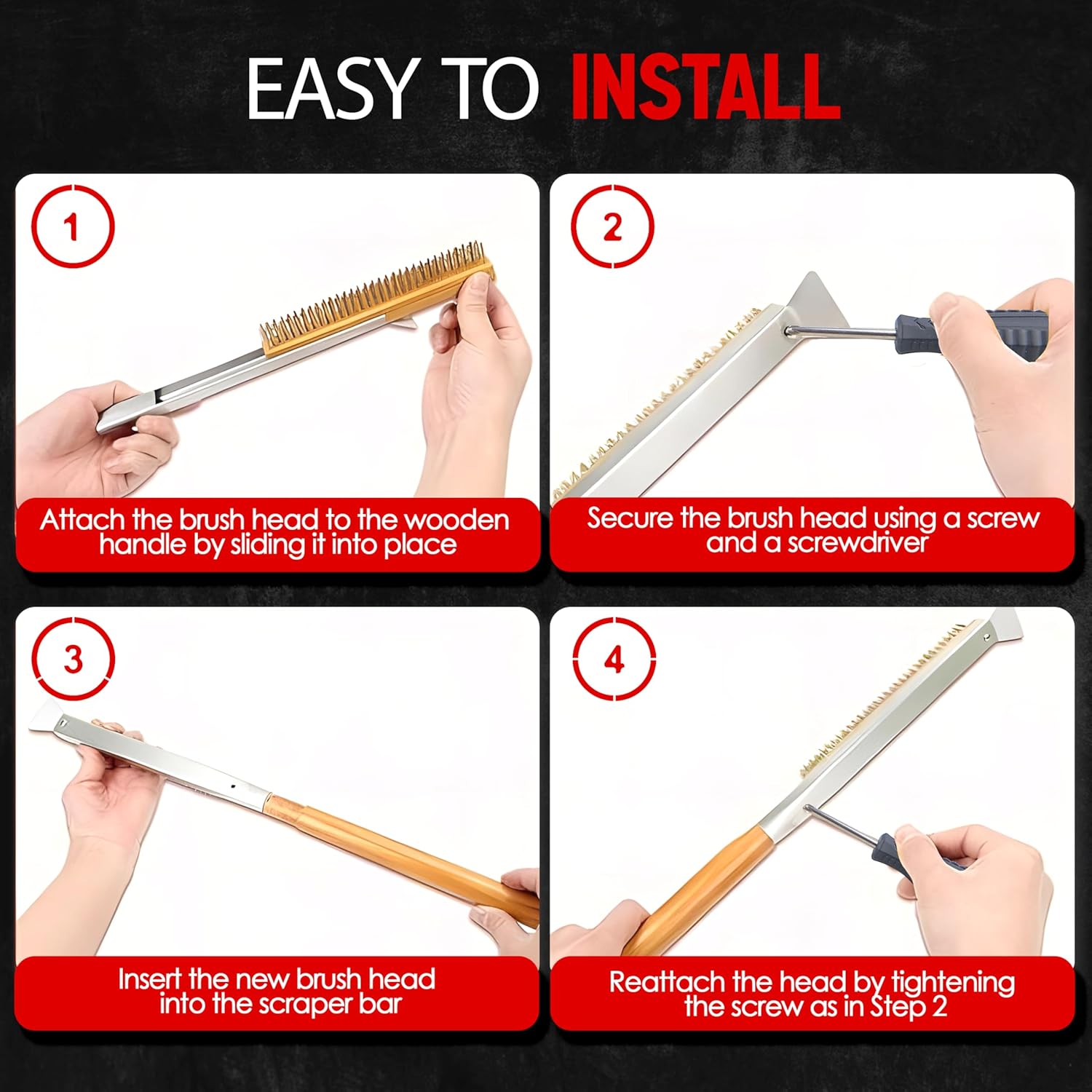 EASY TO INSTALL

1

Attach the brush head to the wooden handle by sliding it into place

2

Secure the brush head using a screw and a screwdriver

3

Insert the new brush head into the scraper bar

4

Reattach the head by tightening the screw as in Step 2