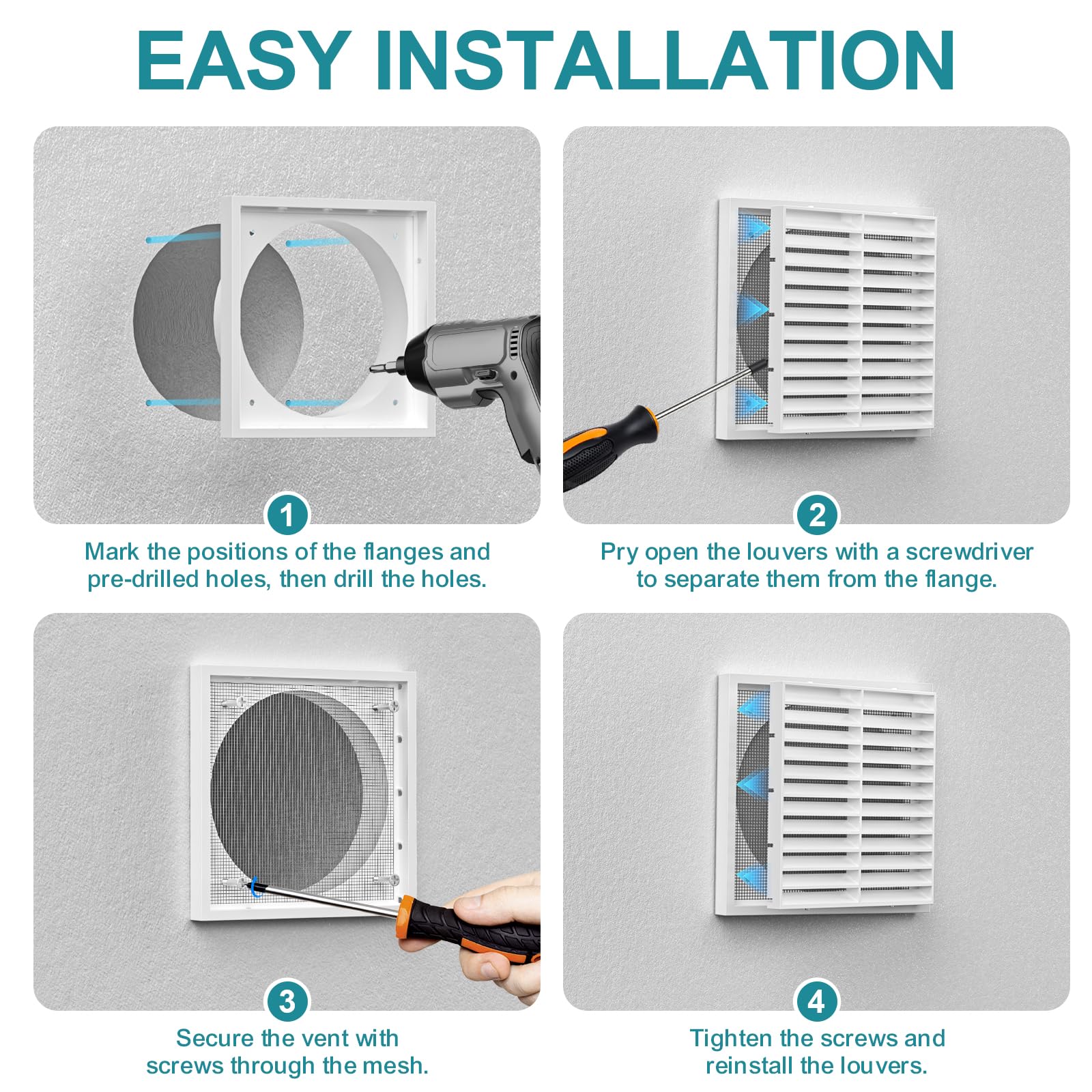 EASY INSTALLATION

1
Mark the positions of the flanges and pre-drilled holes, then drill the holes.

2
Pry open the louvers with a screwdriver to separate them from the flange.

3
Secure the vent with screws through the mesh.

4
Tighten the screws and reinstall the louvers.