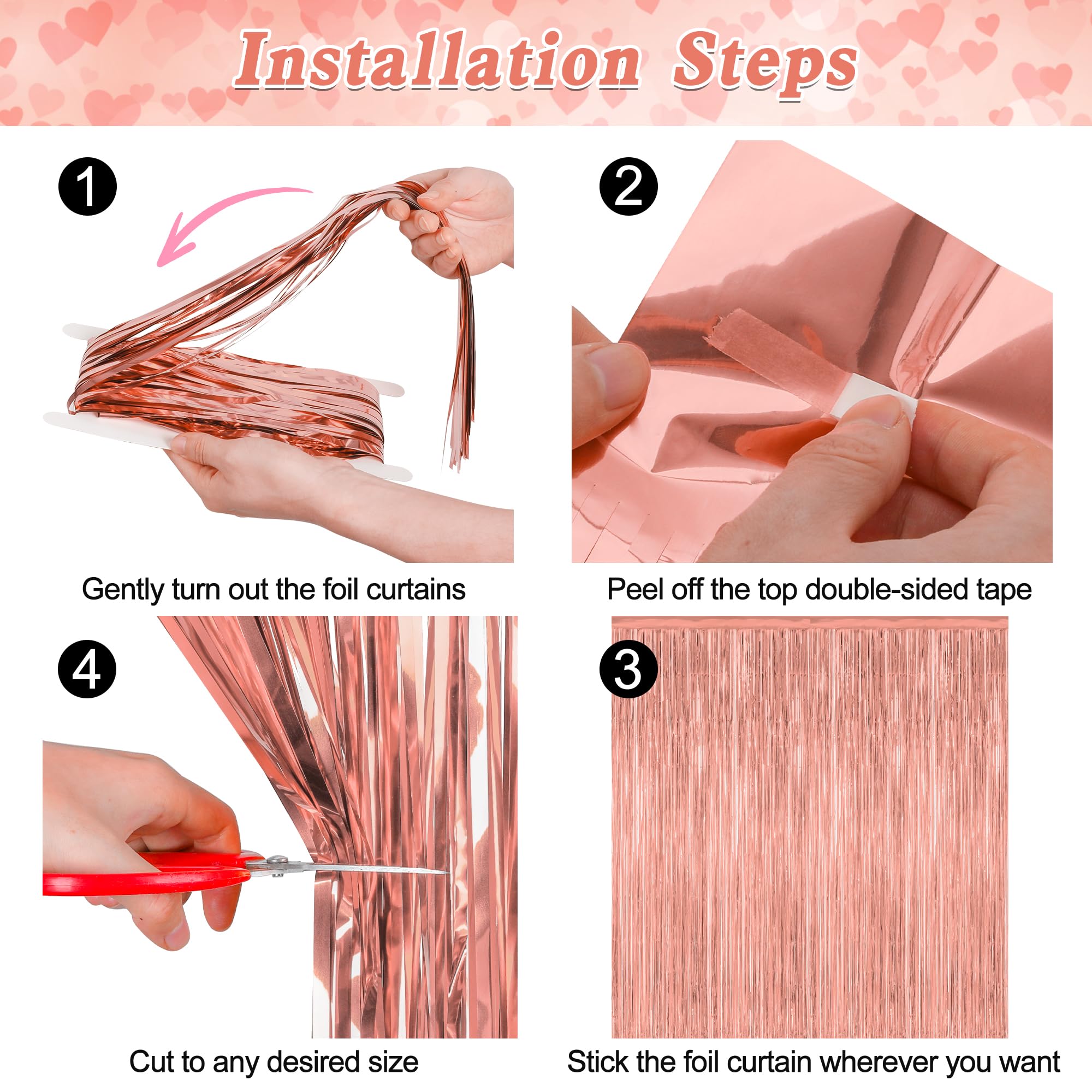 Installation Steps

1

Gently turn out the foil curtains

2

Peel off the top double-sided tape

4

Cut to any desired size

3

Stick the foil curtain wherever you want