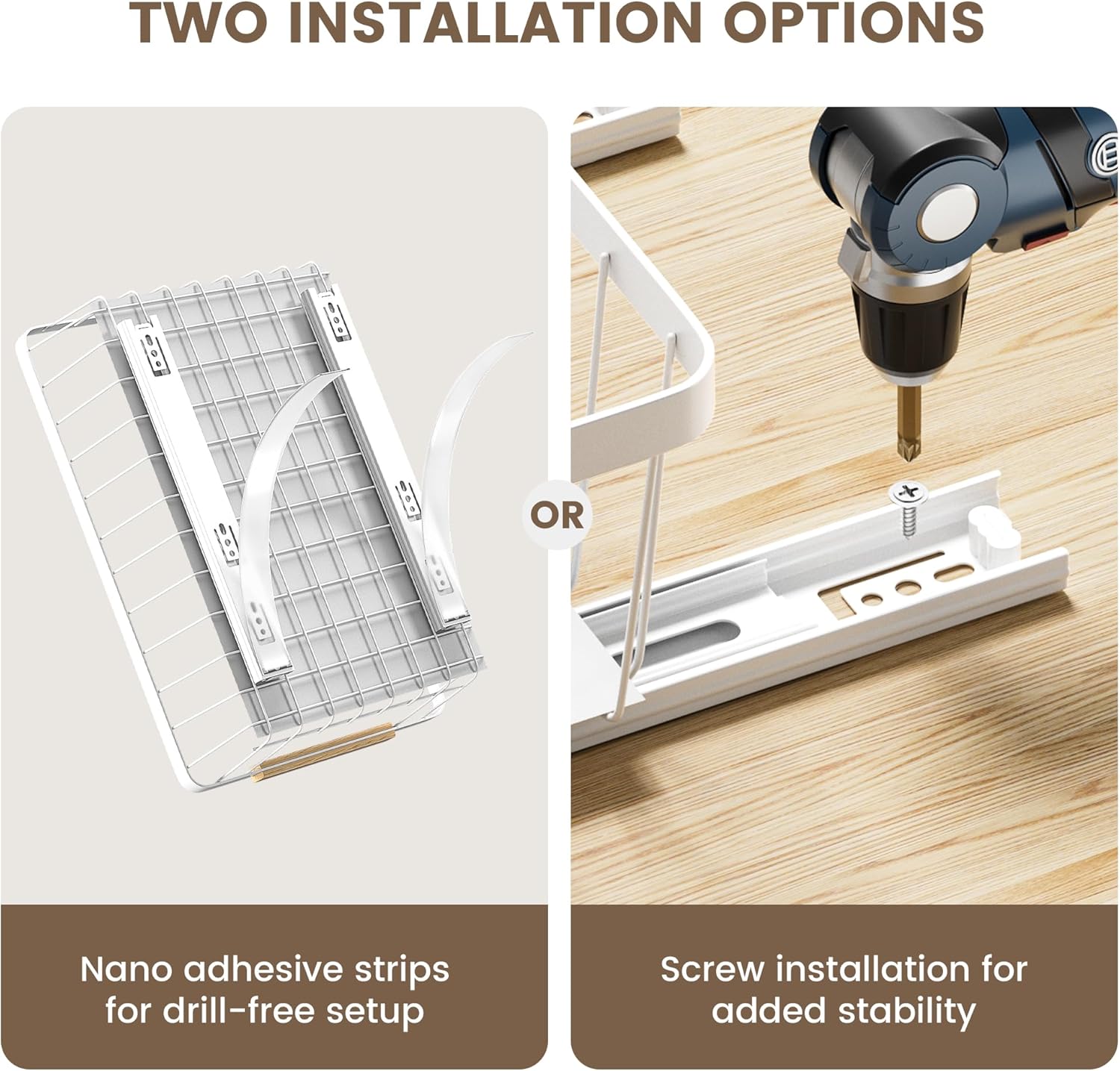 TWO INSTALLATION OPTIONS

OR

Nano adhesive strips for drill-free setup

Screw installation for added stability