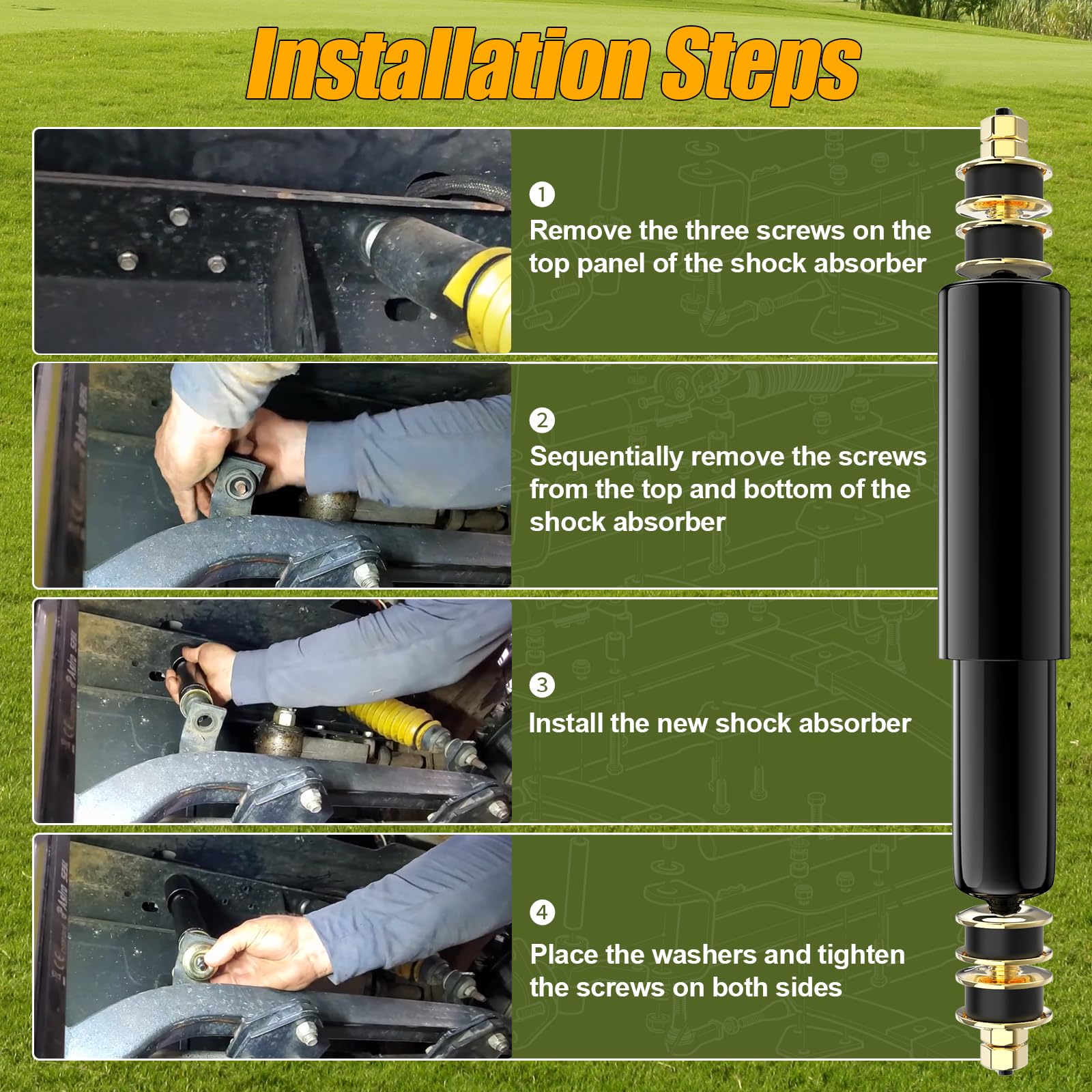 Installation Steps

1
Remove the three screws on the top panel of the shock absorber

2
Sequentially remove the screws from the top and bottom of the shock absorber

3
Install the new shock absorber

4
Place the washers and tighten the screws on both sides