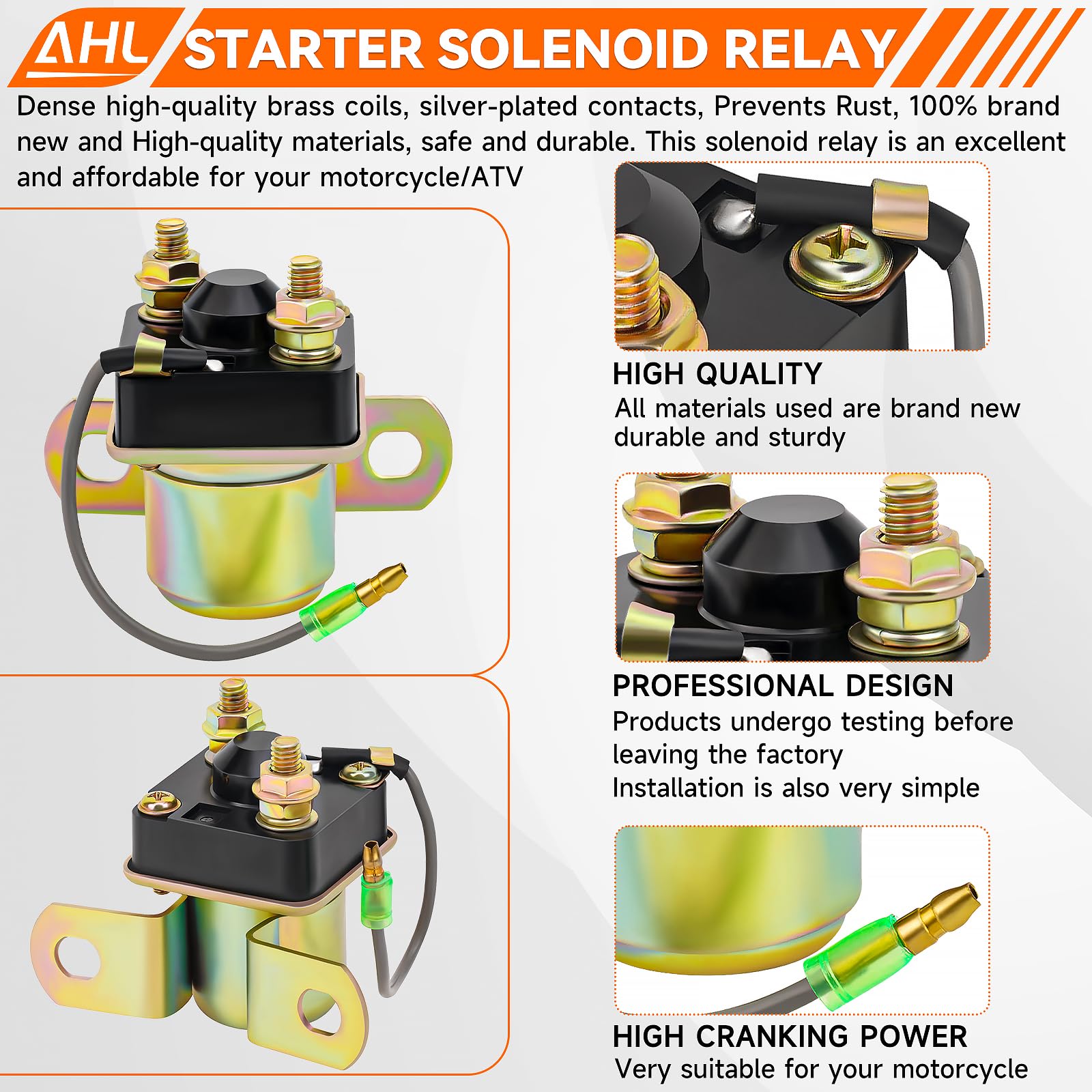 AHL STARTER SOLENOID RELAY

Dense high-quality brass coils, silver-plated contacts, Prevents Rust, 100% brand new and High-quality materials, safe and durable. This solenoid relay is an excellent and affordable for your motorcycle/ATV

HIGH QUALITY
All materials used are brand new durable and sturdy

PROFESSIONAL DESIGN
Products undergo testing before leaving the factory
Installation is also very simple

HIGH CRANKING POWER
Very suitable for your motorcycle